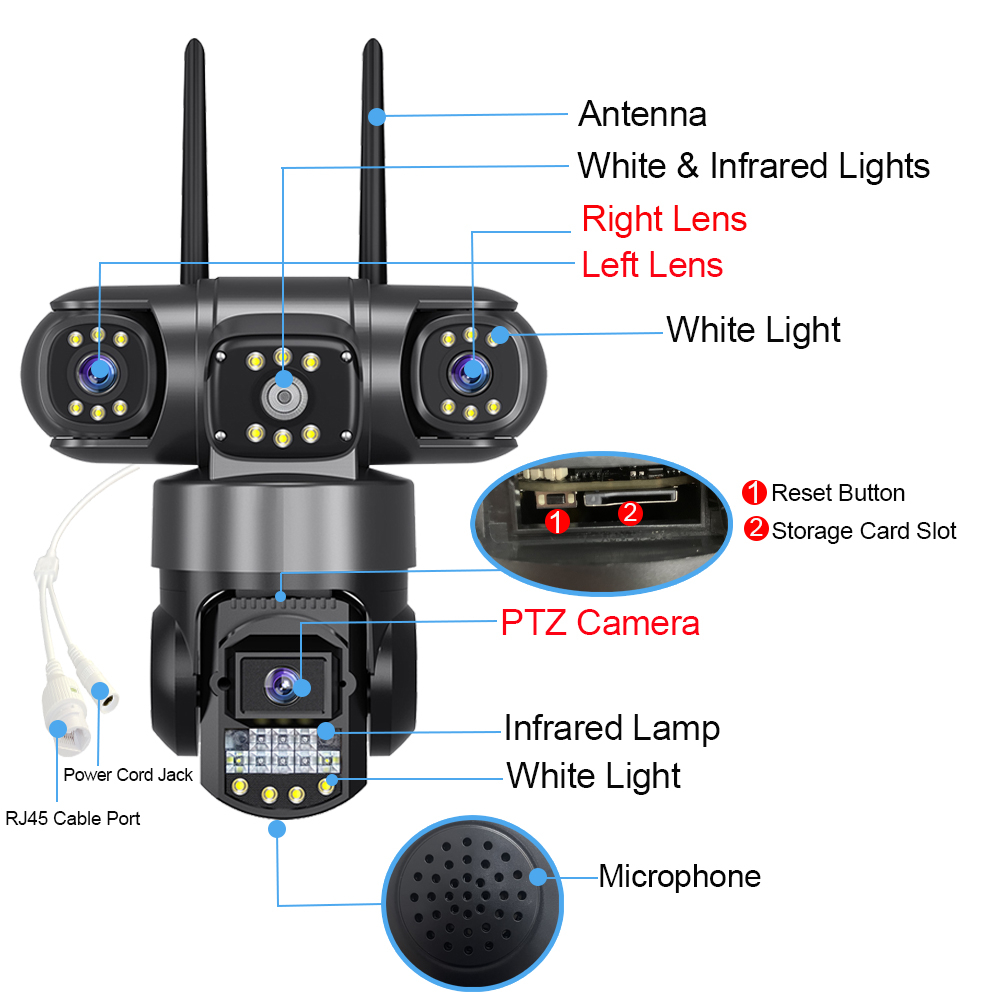 Antenna
White & Infrared Lights
Right Lens
Left Lens
White Light

1 2

1 Reset Button
2 Storage Card Slot

PTZ Camera
Infrared Lamp
White Light
Power Cord Jack
RJ45 Cable Port
Microphone