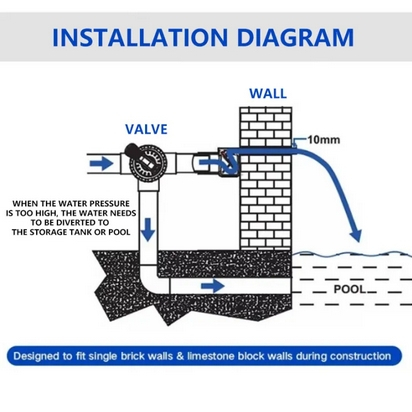 INSTALLATION DIAGRAM

WALL

VALVE

10mm

WHEN THE WATER PRESSURE IS TOO HIGH, THE WATER NEEDS TO BE DIVERTED TO THE STORAGE TANK OR POOL

POOL

Designed to fit single brick walls & limestone block walls during construction