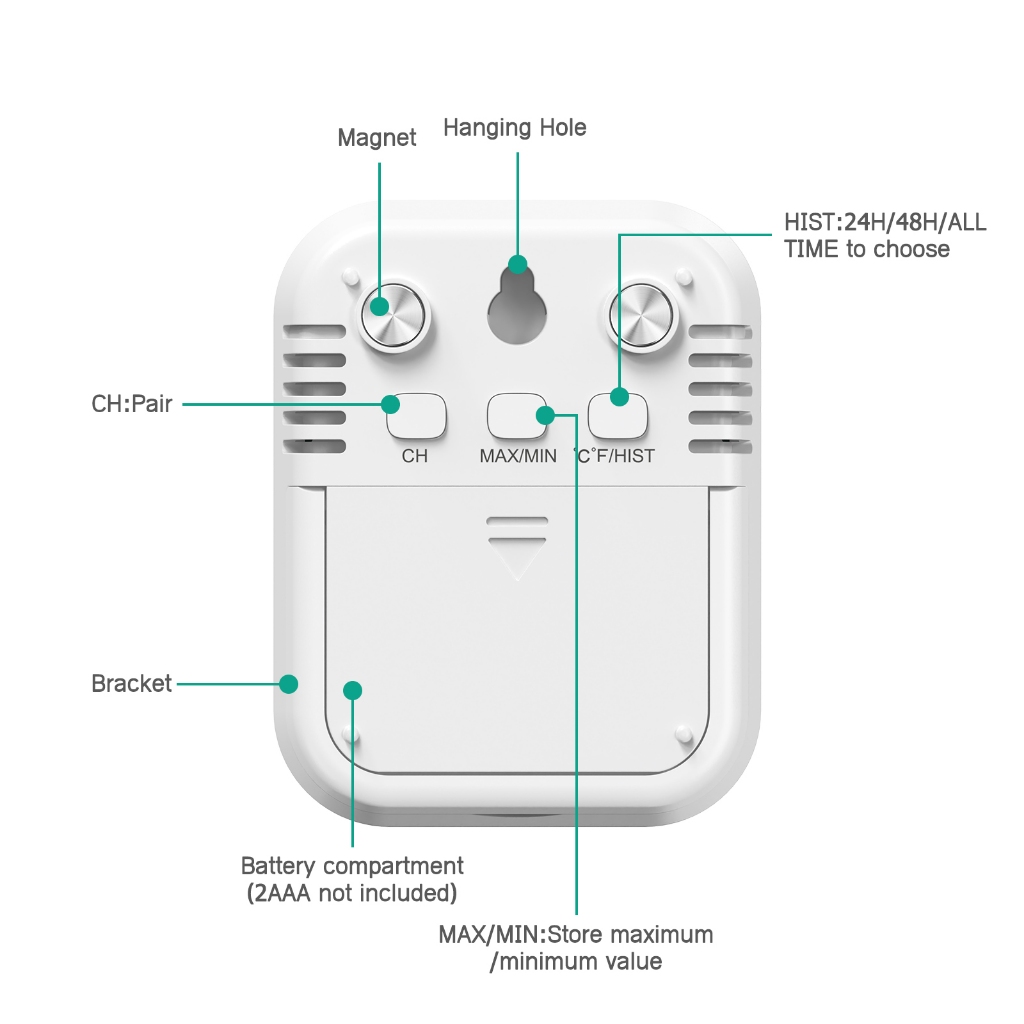 Magnet

Hanging Hole

HIST:24H/48H/ALL TIME to choose

CH:Pair

CH

MAX/MIN

°C°F/HIST

Bracket

Battery compartment
(2AAA not included)

MAX/MIN:Store maximum
/minimum value