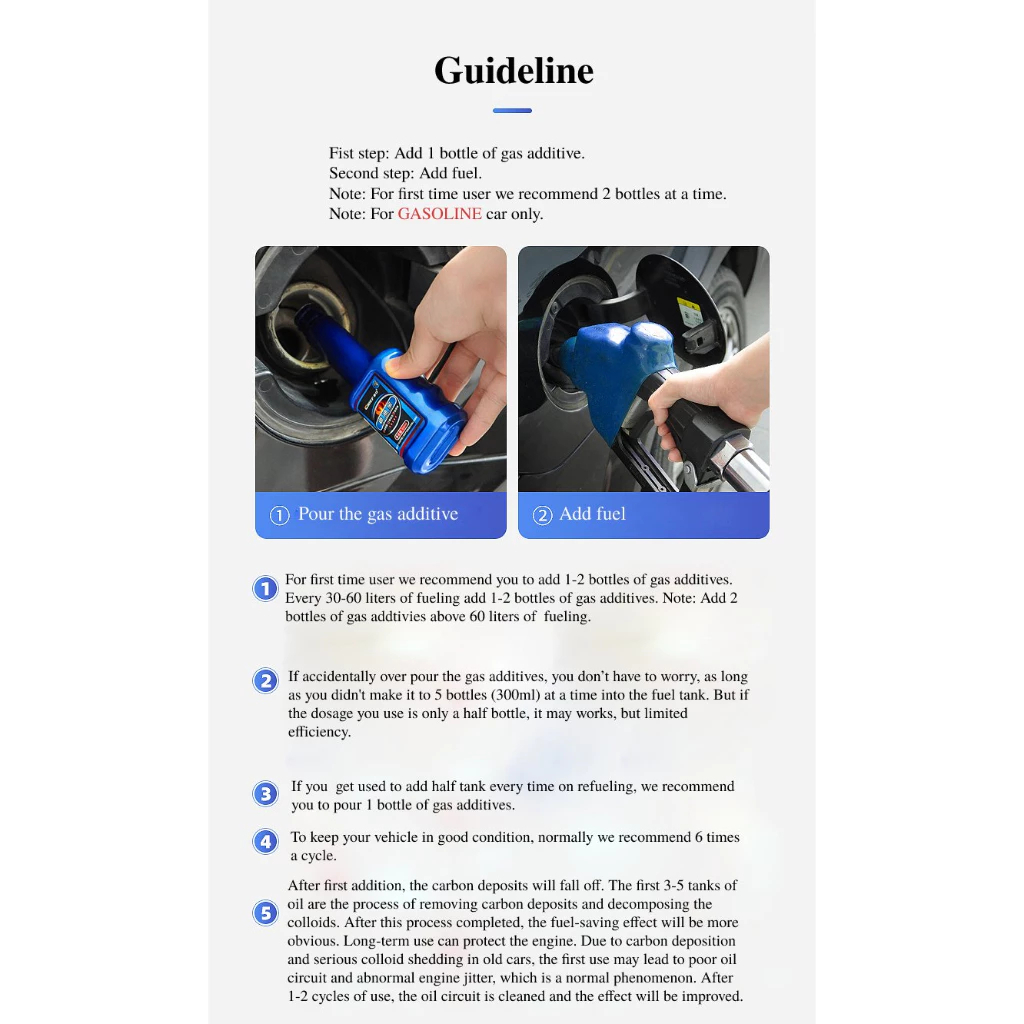 Guideline

Fist step: Add 1 bottle of gas additive.
Second step: Add fuel.
Note: For first time user we recommend 2 bottles at a time.
Note: For GASOLINE car only.

① Pour the gas additive

② Add fuel

1 For first time user we recommend you to add 1-2 bottles of gas additives. Every 30-60 liters of fueling add 1-2 bottles of gas additives. Note: Add 2 bottles of gas addtivies above 60 liters of fueling.

2 If accidentally over pour the gas additives, you don't have to worry, as long as you didn't make it to 5 bottles (300ml) at a time into the fuel tank. But if the dosage you use is only a half bottle, it may works, but limited efficiency.

3 If you get used to add half tank every time on refueling, we recommend you to pour 1 bottle of gas additives.

4 To keep your vehicle in good condition, normally we recommend 6 times a cycle.

5 After first addition, the carbon deposits will fall off. The first 3-5 tanks of oil are the process of removing carbon deposits and decomposing the colloids. After this process completed, the fuel-saving effect will be more obvious. Long-term use can protect the engine. Due to carbon deposition and serious colloid shedding in old cars, the first use may lead to poor oil circuit and abnormal engine jitter, which is a normal phenomenon. After 1-2 cycles of use, the oil circuit is cleaned and the effect will be improved.