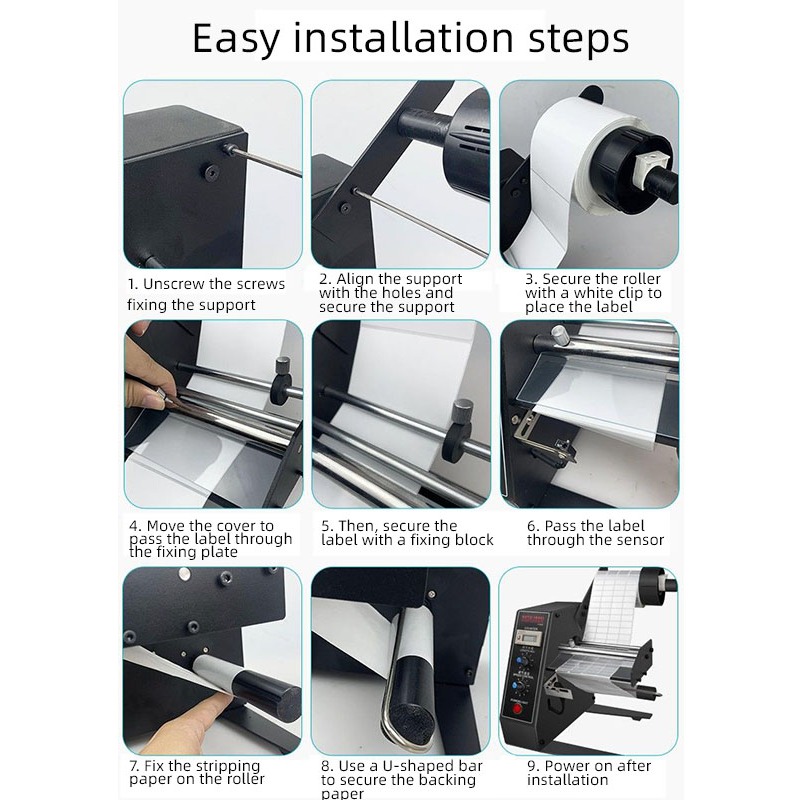 Easy installation steps

1. Unscrew the screws fixing the support

2. Align the support with the holes and secure the support

3. Secure the roller with a white clip to place the label

4. Move the cover to pass the label through the fixing plate

5. Then, secure the label with a fixing block

6. Pass the label through the sensor

7. Fix the stripping paper on the roller

8. Use a U-shaped bar to secure the backing paper

9. Power on after installation