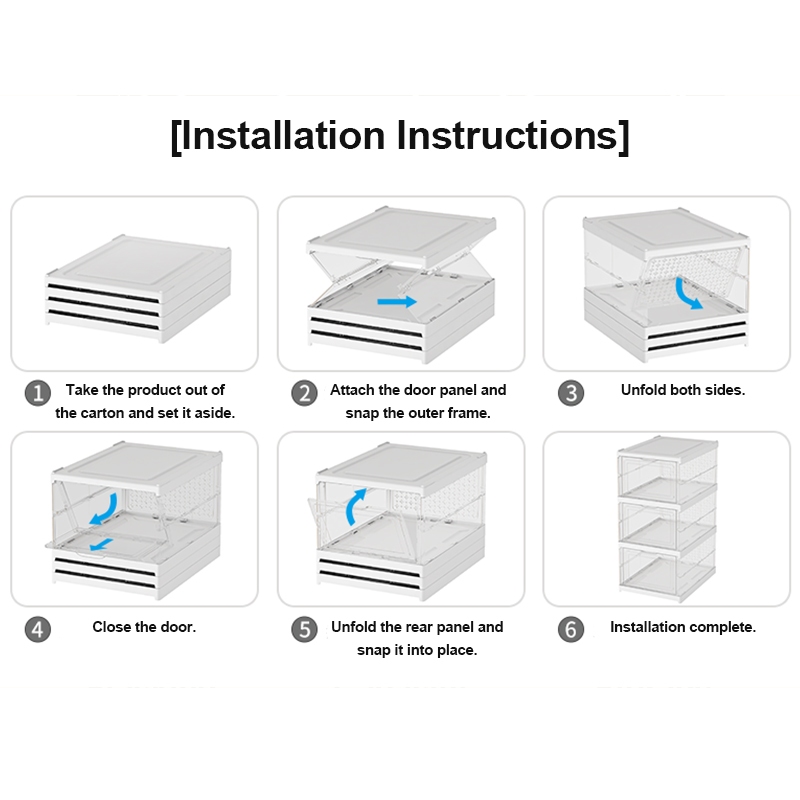 [Installation Instructions]

1 Take the product out of the carton and set it aside.

2 Attach the door panel and snap the outer frame.

3 Unfold both sides.

4 Close the door.

5 Unfold the rear panel and snap it into place.

6 Installation complete.