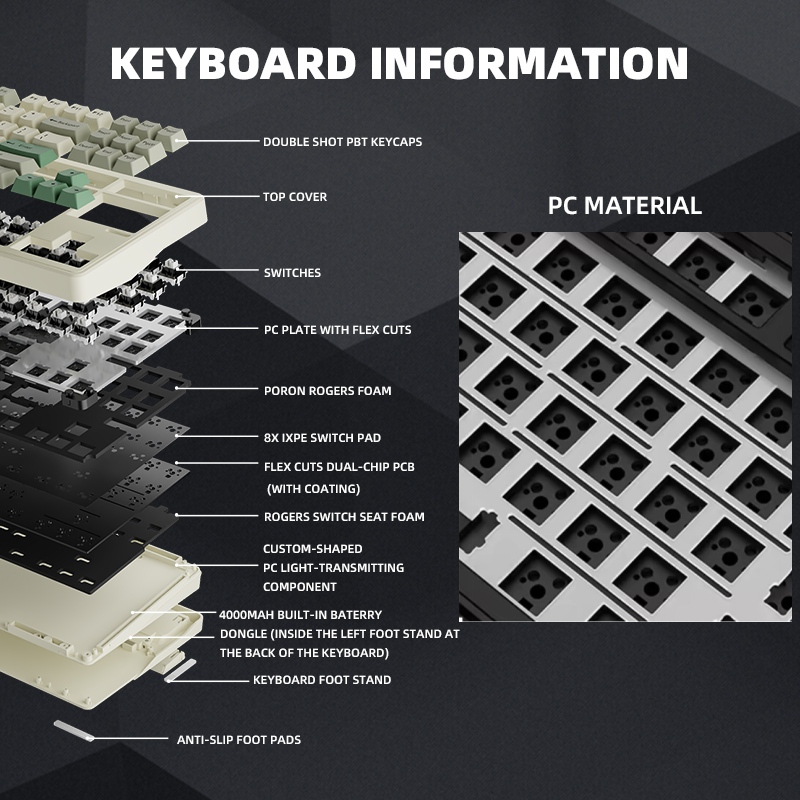 KEYBOARD INFORMATION

DOUBLE SHOT PBT KEYCAPS

TOP COVER

SWITCHES

PC PLATE WITH FLEX CUTS

PORON ROGERS FOAM

8X IXPE SWITCH PAD

FLEX CUTS DUAL-CHIP PCB (WITH COATING)

ROGERS SWITCH SEAT FOAM

CUSTOM-SHAPED PC LIGHT-TRANSMITTING COMPONENT

4000MAH BUILT-IN BATERRY

DONGLE (INSIDE THE LEFT FOOT STAND AT THE BACK OF THE KEYBOARD)

KEYBOARD FOOT STAND

ANTI-SLIP FOOT PADS

PC MATERIAL