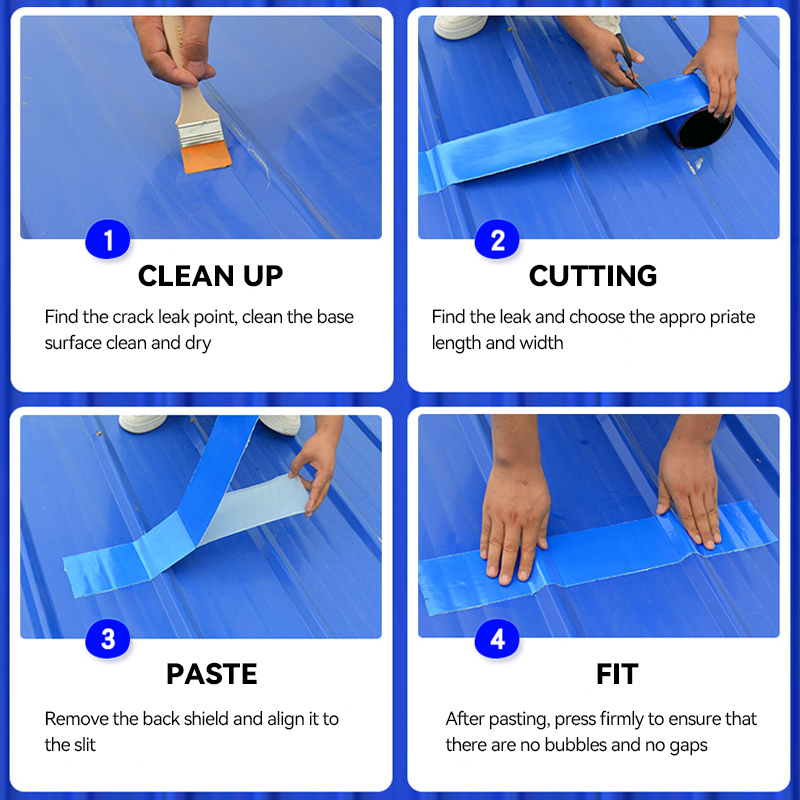 1
CLEAN UP
Find the crack leak point, clean the base surface clean and dry

2
CUTTING
Find the leak and choose the appro priate length and width

3
PASTE
Remove the back shield and align it to the slit

4
FIT
After pasting, press firmly to ensure that there are no bubbles and no gaps