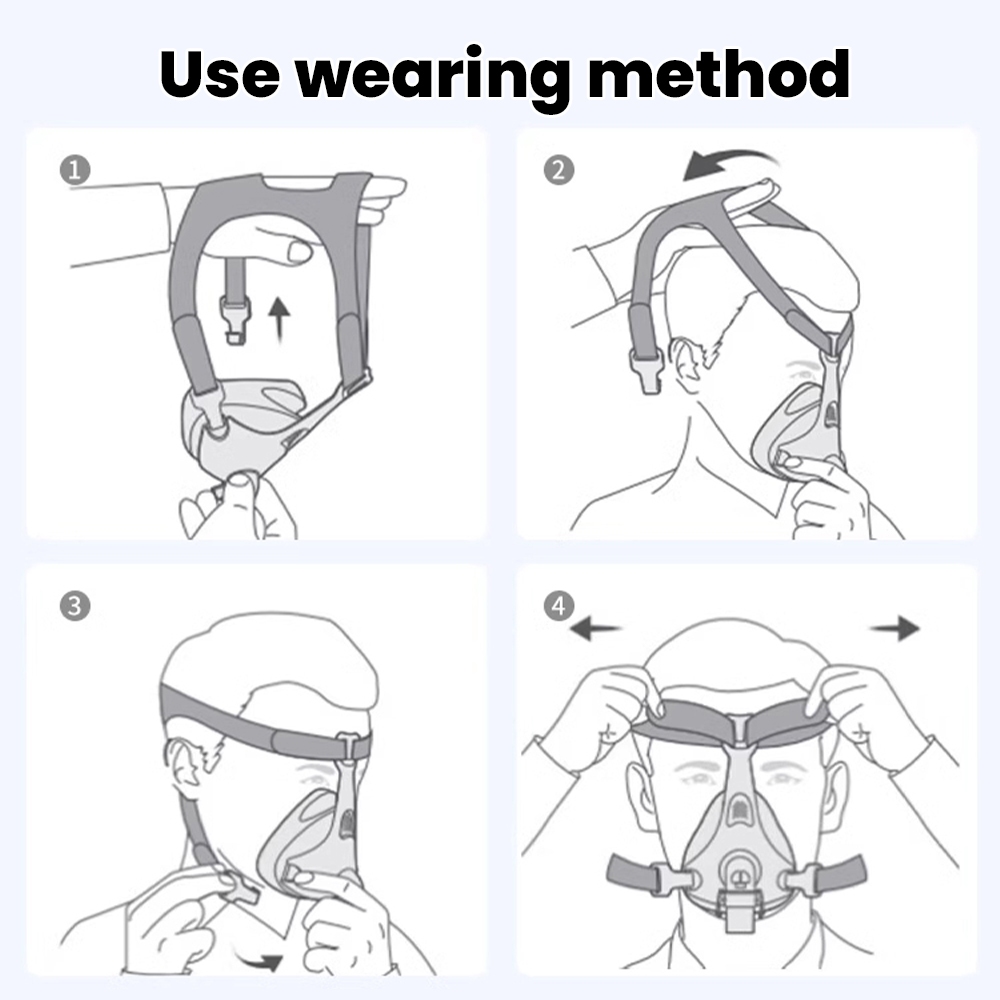 Use wearing method

1

2

3

4