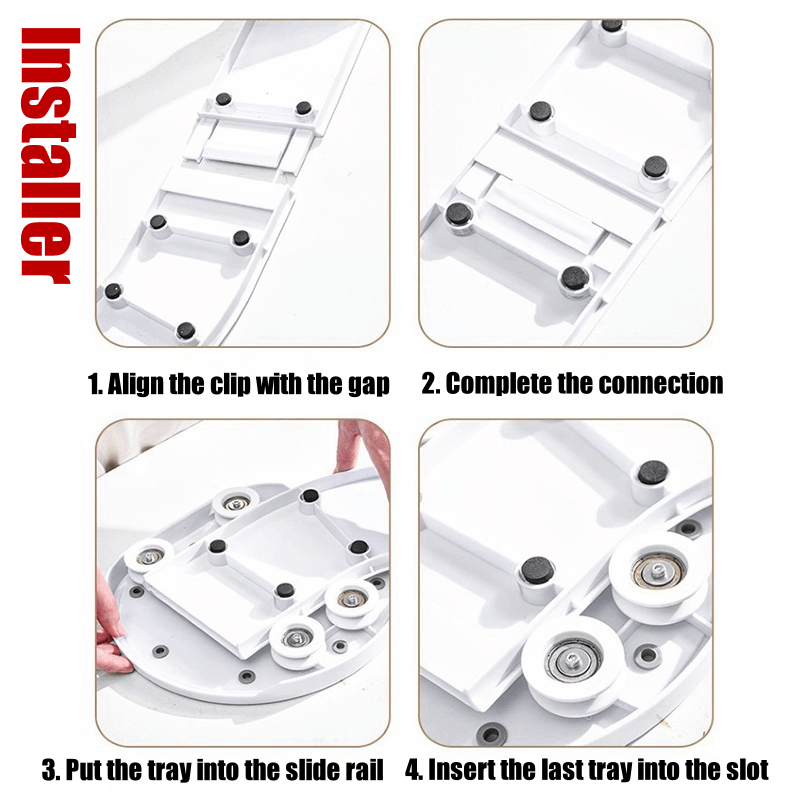 Installer

1. Align the clip with the gap

2. Complete the connection

3. Put the tray into the slide rail

4. Insert the last tray into the slot