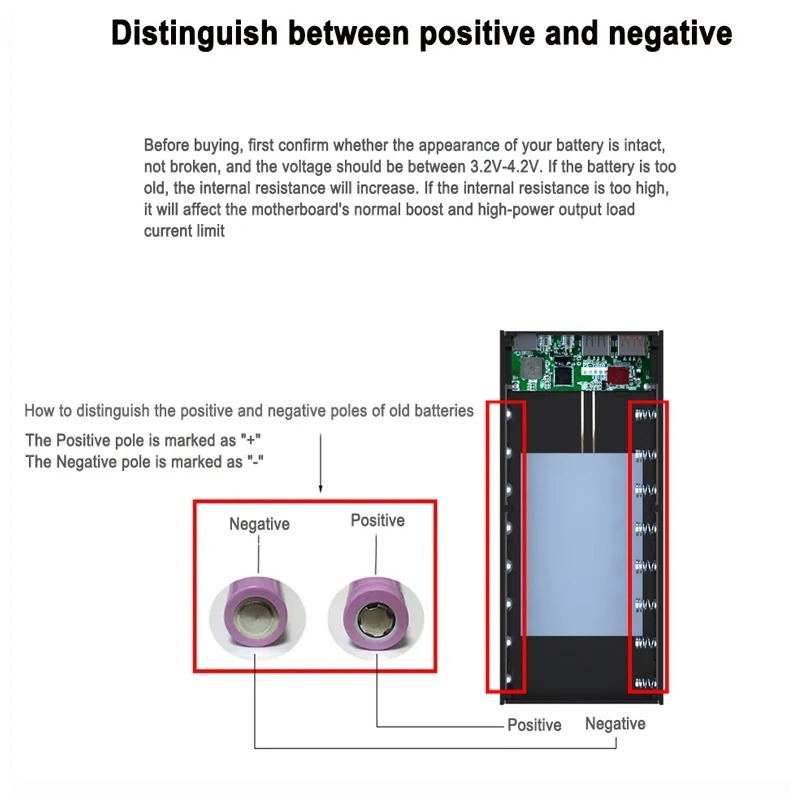 Distinguish between positive and negative

Before buying, first confirm whether the appearance of your battery is intact, not broken, and the voltage should be between 3.2V-4.2V. If the battery is too old, the internal resistance will increase. If the internal resistance is too high, it will affect the motherboard's normal boost and high-power output load current limit

How to distinguish the positive and negative poles of old batteries
The Positive pole is marked as "+"
The Negative pole is marked as "-"

Negative
Positive

Positive
Negative