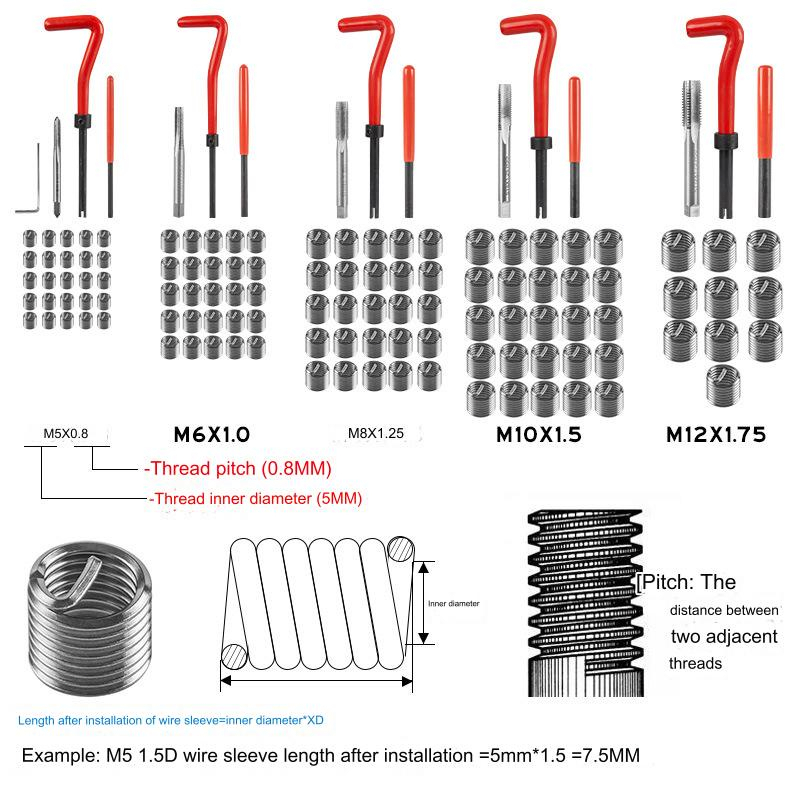 M5X0.8

M6X1.0

M8X1.25

M10X1.5

M12X1.75

-Thread pitch (0.8MM)

-Thread inner diameter (5MM)

Inner diameter

[Pitch: The distance between two adjacent threads

Length after installation of wire sleeve=inner diameter*XD

Example: M5 1.5D wire sleeve length after installation =5mm*1.5 =7.5MM