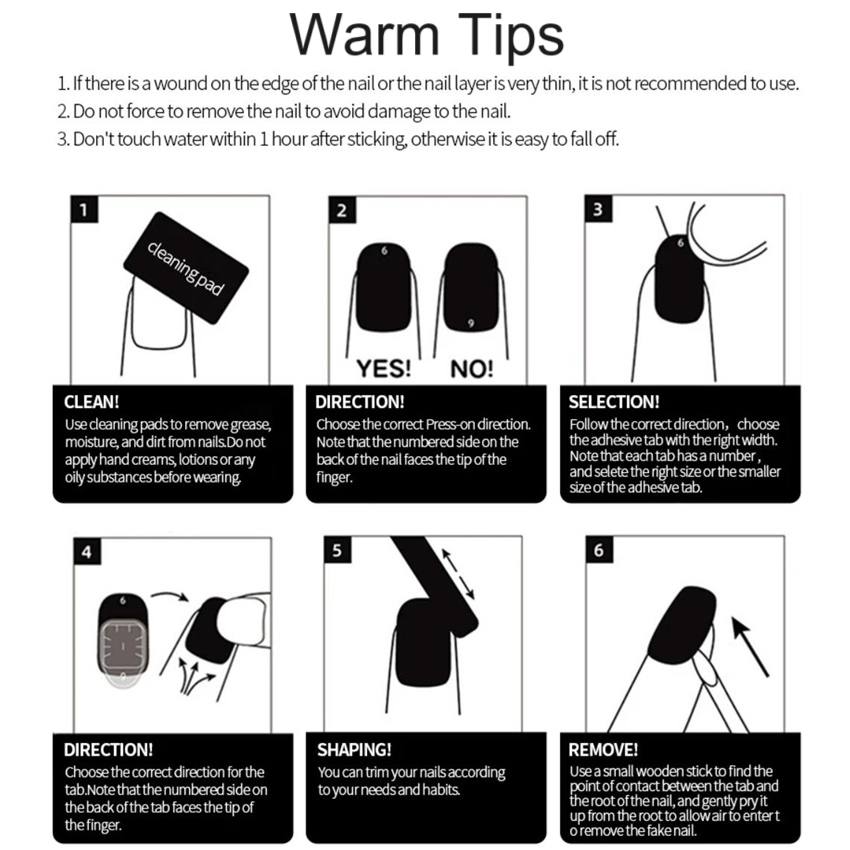 Warm Tips

1. If there is a wound on the edge of the nail or the nail layer is very thin, it is not recommended to use.
2. Do not force to remove the nail to avoid damage to the nail.
3. Don't touch water within 1 hour after sticking, otherwise it is easy to fall off.

1

cleaning pad

CLEAN!
Use cleaning pads to remove grease, moisture, and dirt from nails.Do not apply hand creams, lotions or any oily substances before wearing.

2

6

9

YES! NO!

DIRECTION!
Choose the correct Press-on direction. Note that the numbered side on the back of the nail faces the tip of the finger.

3

6

SELECTION!
Follow the correct direction, choose the adhesive tab with the right width. Note that each tab has a number, and selete the right size or the smaller size of the adhesive tab.

4

6

DIRECTION!
Choose the correct direction for the tab.Note that the numbered side on the back of the tab faces the tip of the finger.

5

SHAPING!
You can trim your nails according to your needs and habits.

6

REMOVE!
Use a small wooden stick to find the point of contact between the tab and the root of the nail, and gently pry it up from the root to allow air to enter t o remove the fake nail.