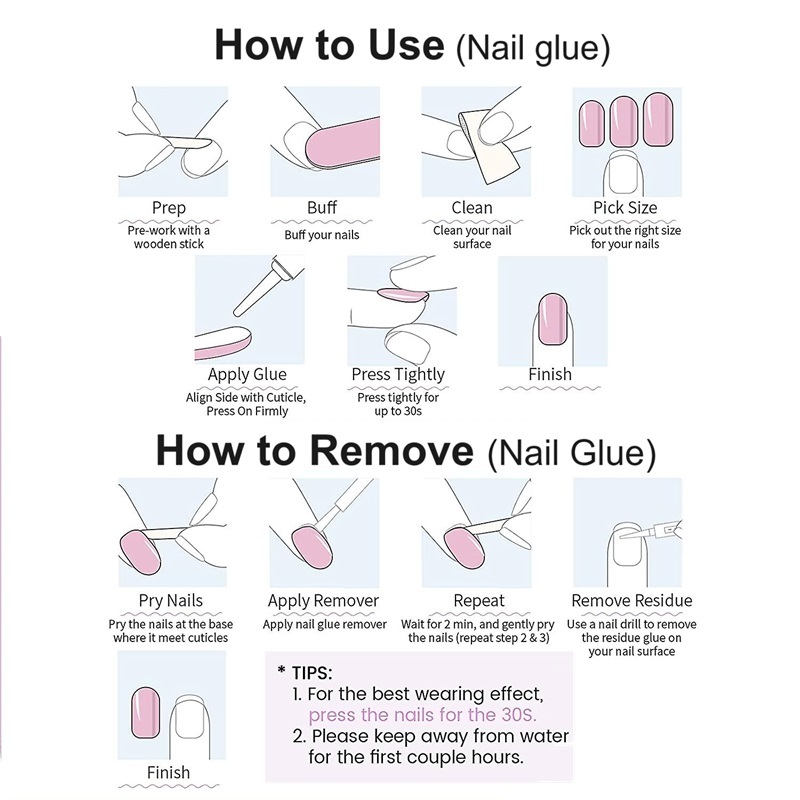 How to Use (Nail glue)

Prep
Pre-work with a wooden stick

Buff
Buff your nails

Clean
Clean your nail surface

Pick Size
Pick out the right size for your nails

Apply Glue
Align Side with Cuticle, Press On Firmly

Press Tightly
Press tightly for up to 30s

Finish

How to Remove (Nail Glue)

Pry Nails
Pry the nails at the base where it meet cuticles

Apply Remover
Apply nail glue remover

Repeat
Wait for 2 min, and gently pry the nails (repeat step 2 & 3)

Remove Residue
Use a nail drill to remove the residue glue on your nail surface

Finish

* TIPS:
1. For the best wearing effect, press the nails for the 30S.
2. Please keep away from water for the first couple hours.