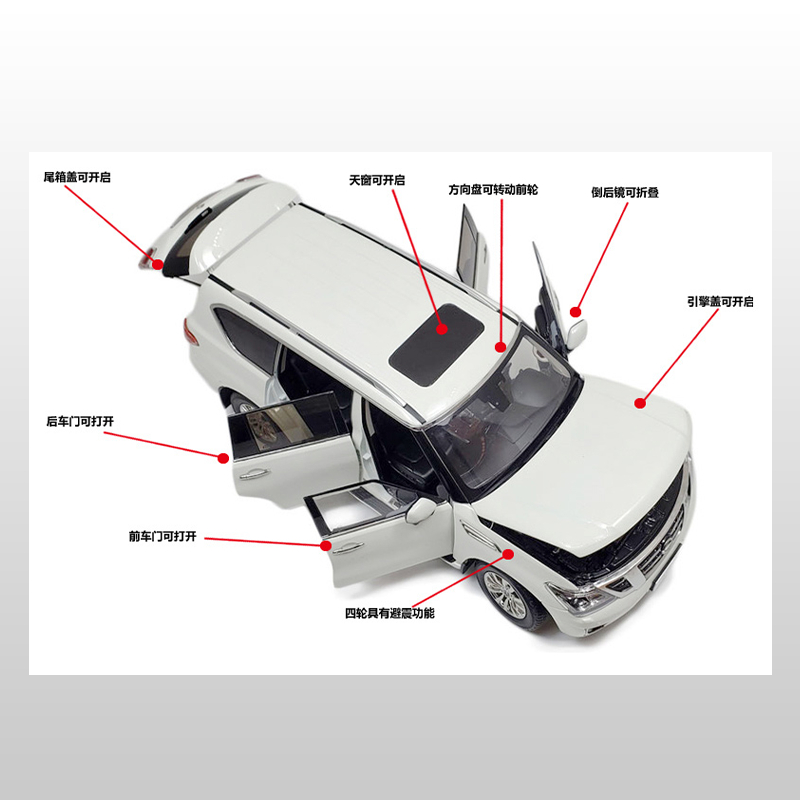 尾箱盖可开启

天窗可开启

方向盘可转动前轮

倒后镜可折叠

引擎盖可开启

后车门可打开

前车门可打开

四轮具有避震功能