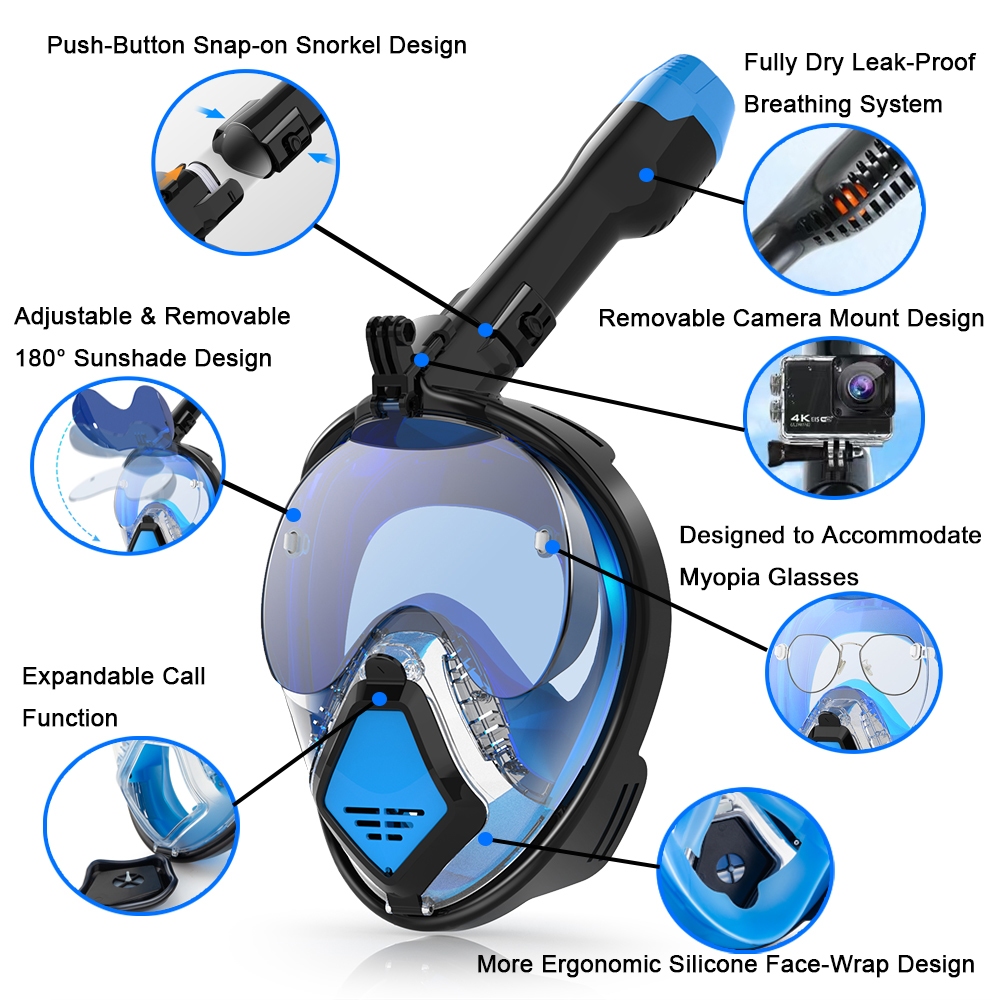 Push-Button Snap-on Snorkel Design

Fully Dry Leak-Proof Breathing System

Adjustable & Removable 180° Sunshade Design

Removable Camera Mount Design

4K

Designed to Accommodate Myopia Glasses

Expandable Call Function

More Ergonomic Silicone Face-Wrap Design