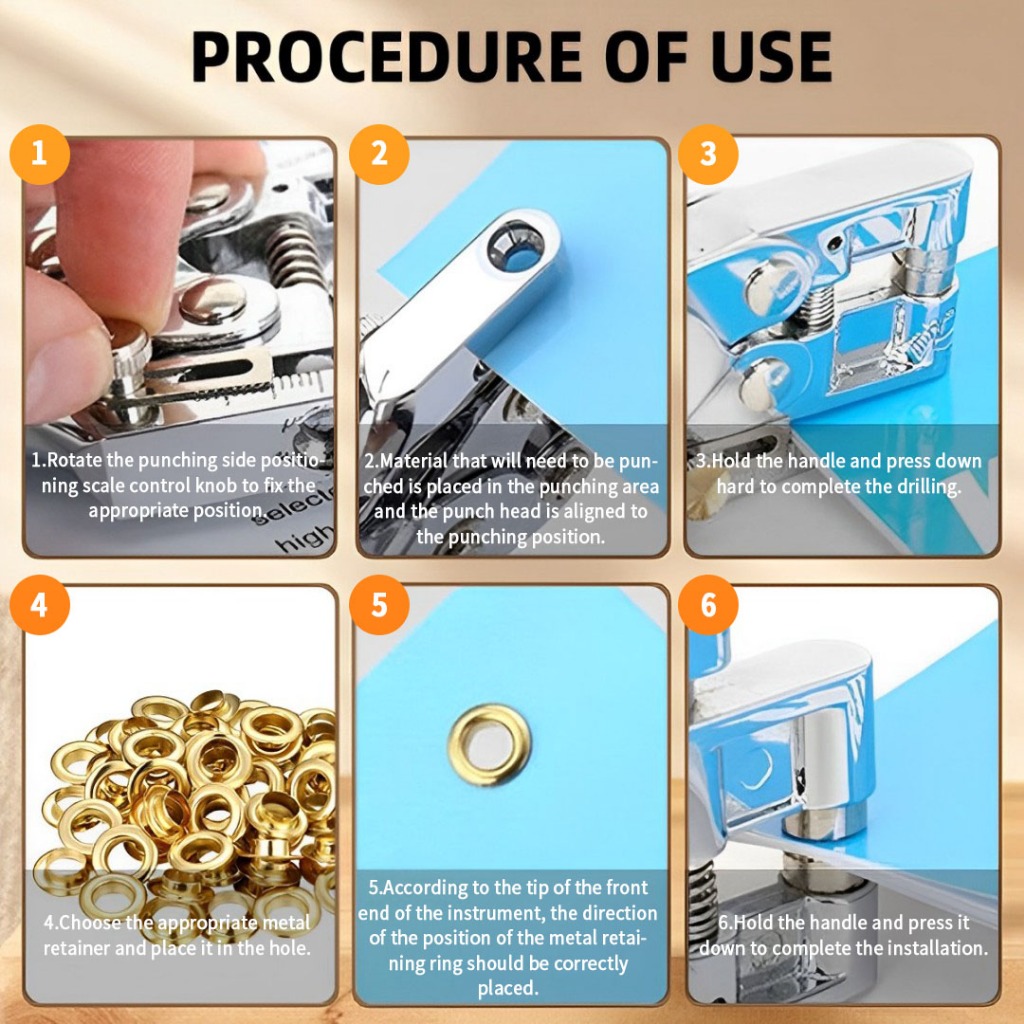 PROCEDURE OF USE

1

1.Rotate the punching side positioning scale control knob to fix the appropriate position.

selec

high

2

2.Material that will need to be punched is placed in the punching area and the punch head is aligned to the punching position.

3

3.Hold the handle and press down hard to complete the drilling.

4

4.Choose the appropriate metal retainer and place it in the hole.

5

5.According to the tip of the front end of the instrument, the direction of the position of the metal retaining ring should be correctly placed.

6

6.Hold the handle and press it down to complete the installation.