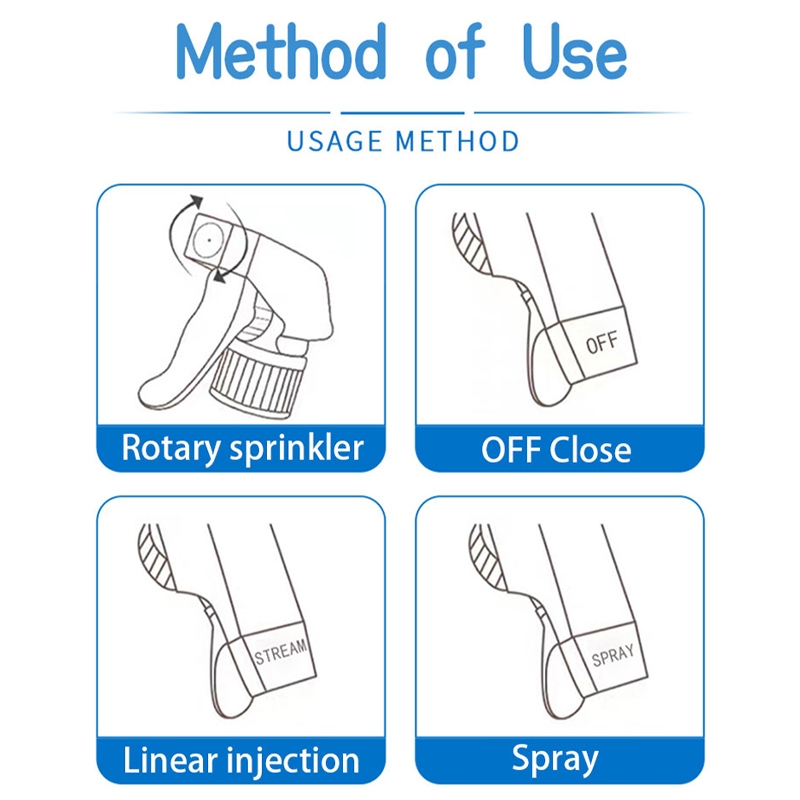 Method of Use

USAGE METHOD

Rotary sprinkler

OFF

OFF Close

STREAM

Linear injection

SPRAY

Spray