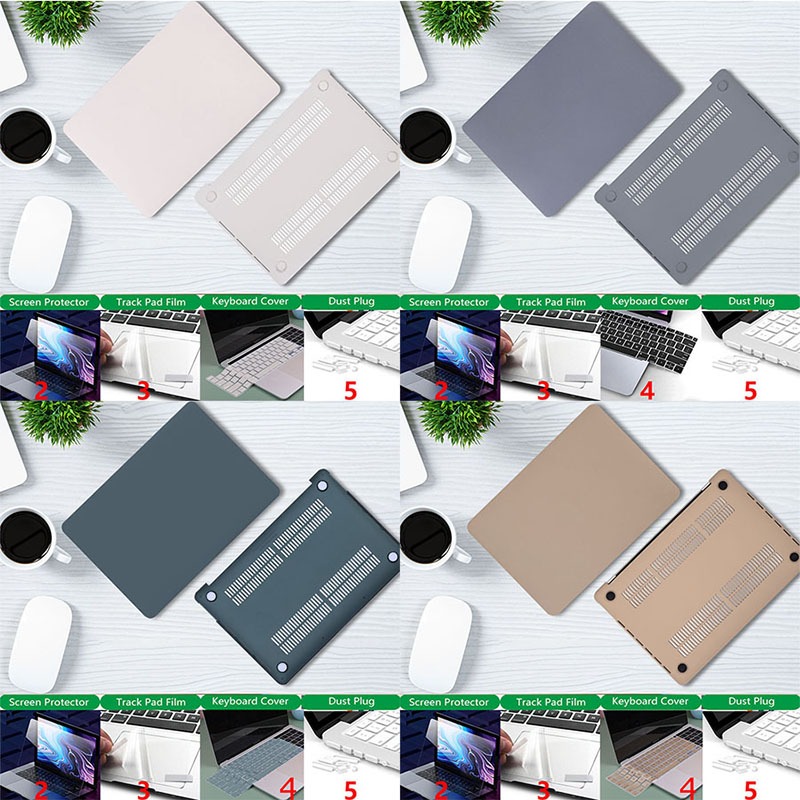 Screen Protector
Track Pad Film
Keyboard Cover
Dust Plug
2
3
5

Screen Protector
Track Pad Film
Keyboard Cover
Dust Plug
2
3
4
5

Screen Protector
Track Pad Film
Keyboard Cover
Dust Plug
2
3
4
5

Screen Protector
Track Pad Film
Keyboard Cover
Dust Plug
2
3
4
5