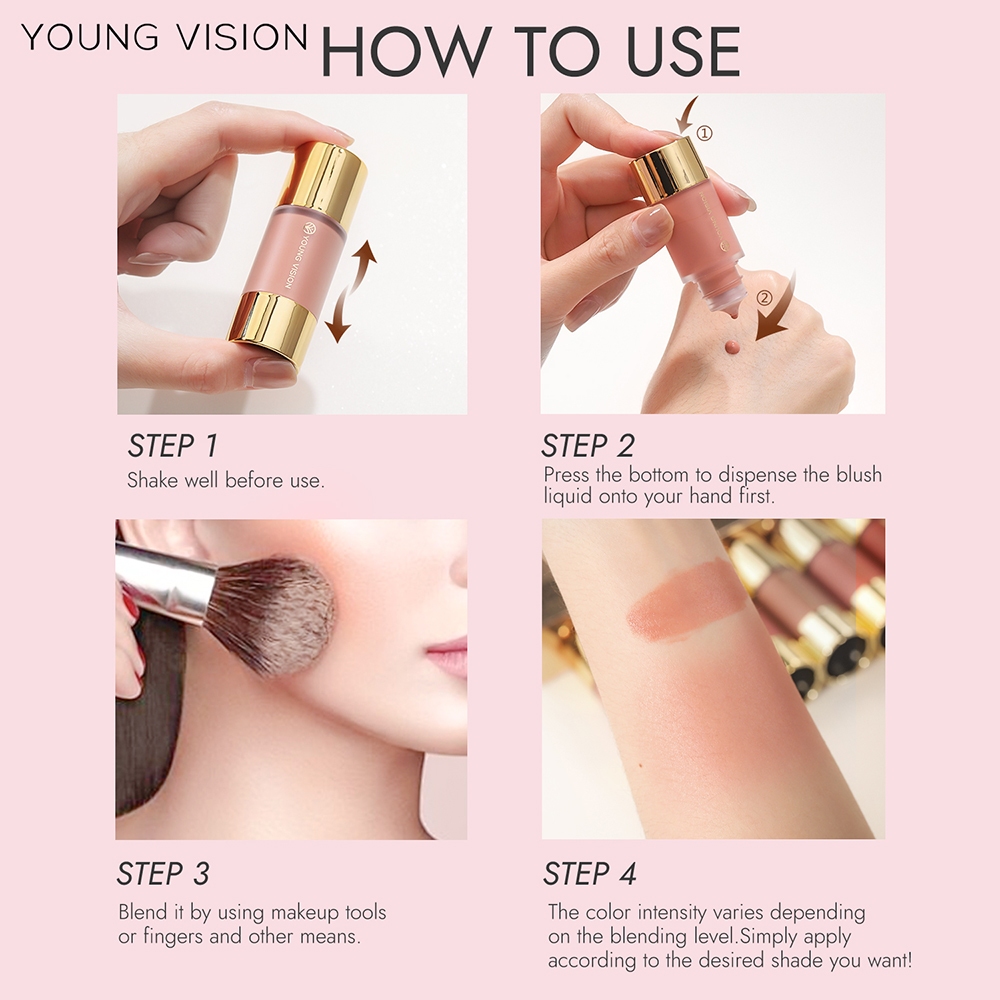 YOUNG VISION HOW TO USE

YOUNG VISION

①

②

STEP 1
Shake well before use.

STEP 2
Press the bottom to dispense the blush liquid onto your hand first.

STEP 3
Blend it by using makeup tools or fingers and other means.

STEP 4
The color intensity varies depending on the blending level.Simply apply according to the desired shade you want!