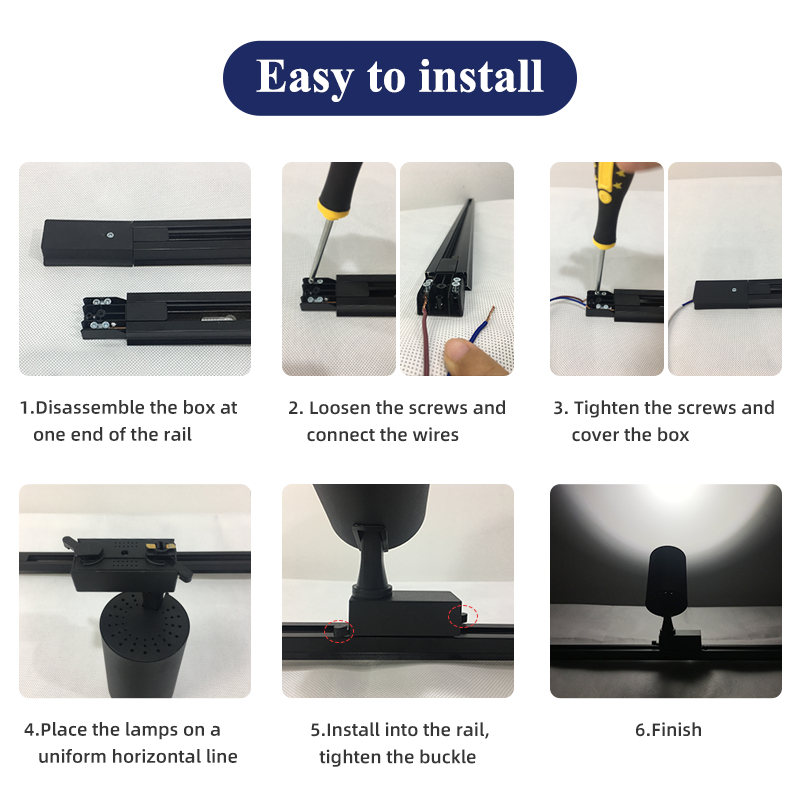 Easy to install

1.Disassemble the box at one end of the rail

2. Loosen the screws and connect the wires

3. Tighten the screws and cover the box

4.Place the lamps on a uniform horizontal line

5.Install into the rail, tighten the buckle

6.Finish