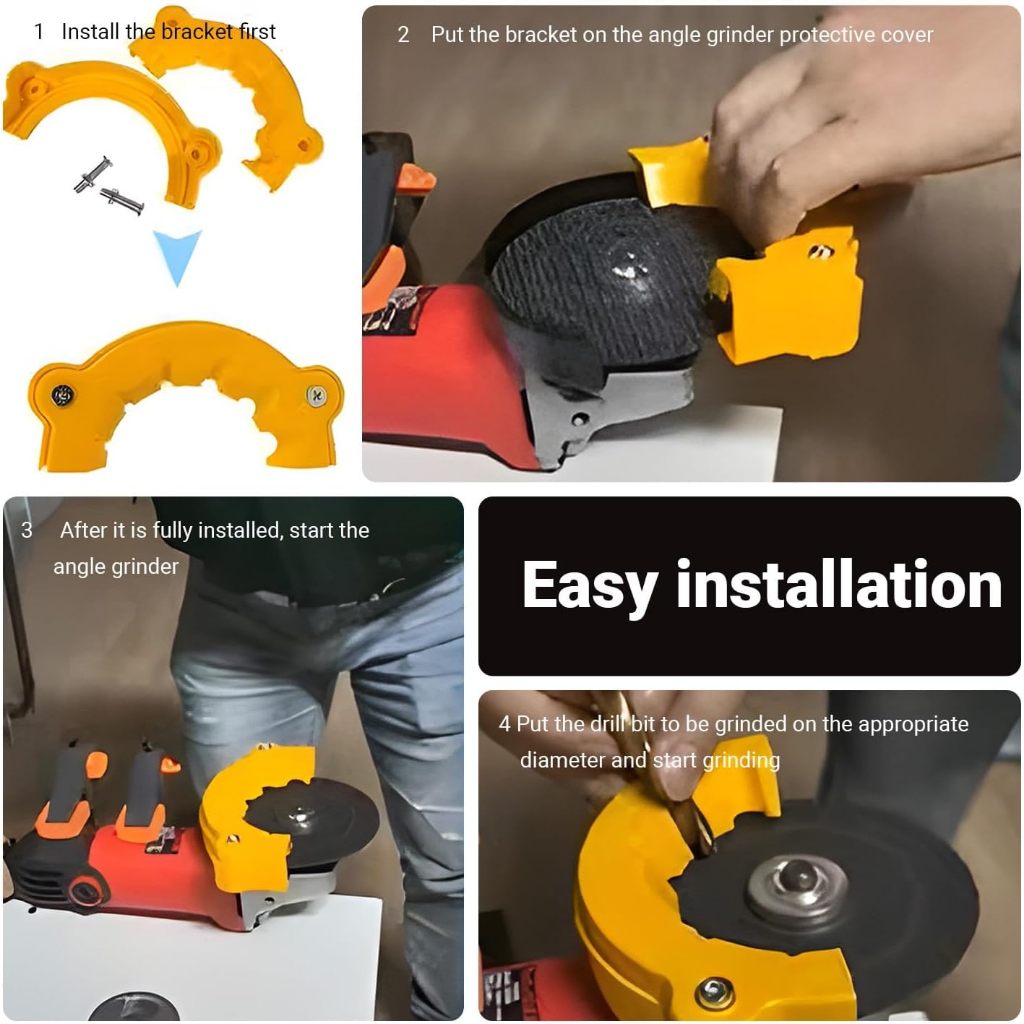 1 Install the bracket first

2 Put the bracket on the angle grinder protective cover

3 After it is fully installed, start the angle grinder

Easy installation

4 Put the drill bit to be grinded on the appropriate diameter and start grinding