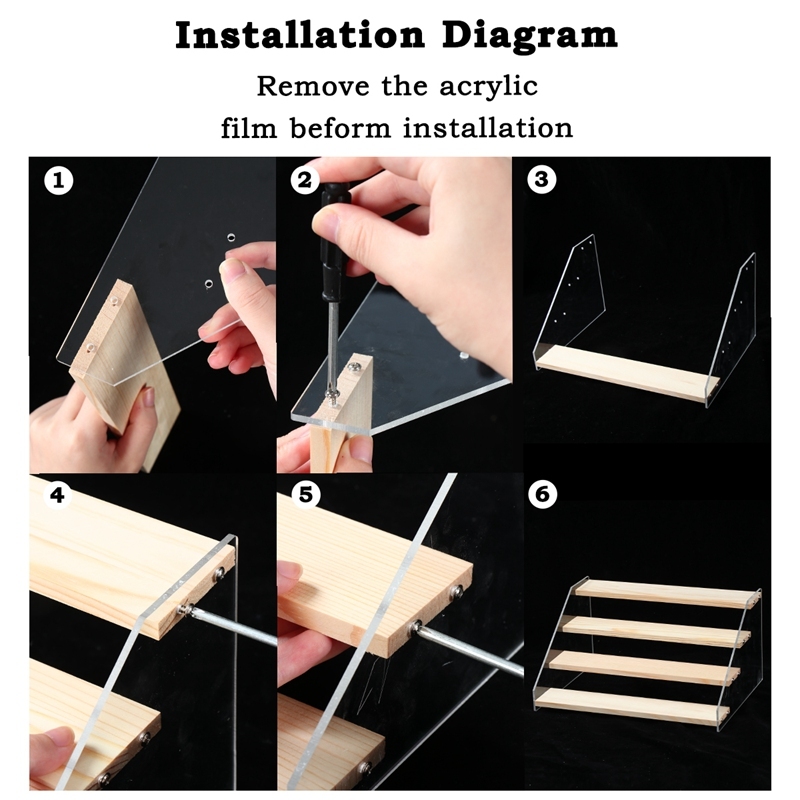 Installation Diagram

Remove the acrylic film beform installation

1

2

3

4

5

6