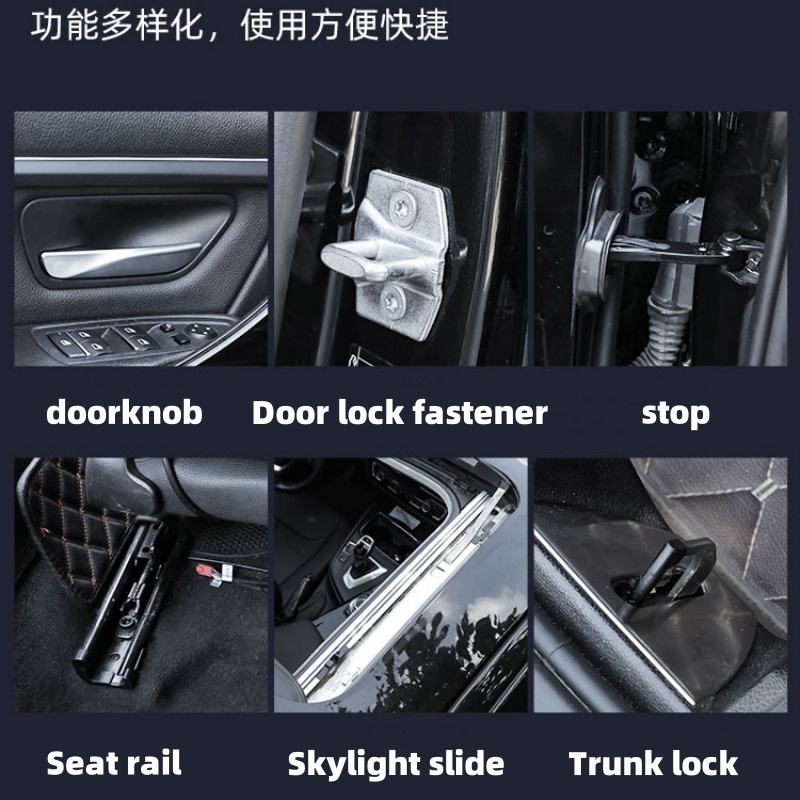 功能多样化，使用方便快捷

doorknob

Door lock fastener

stop

Seat rail

Skylight slide

Trunk lock