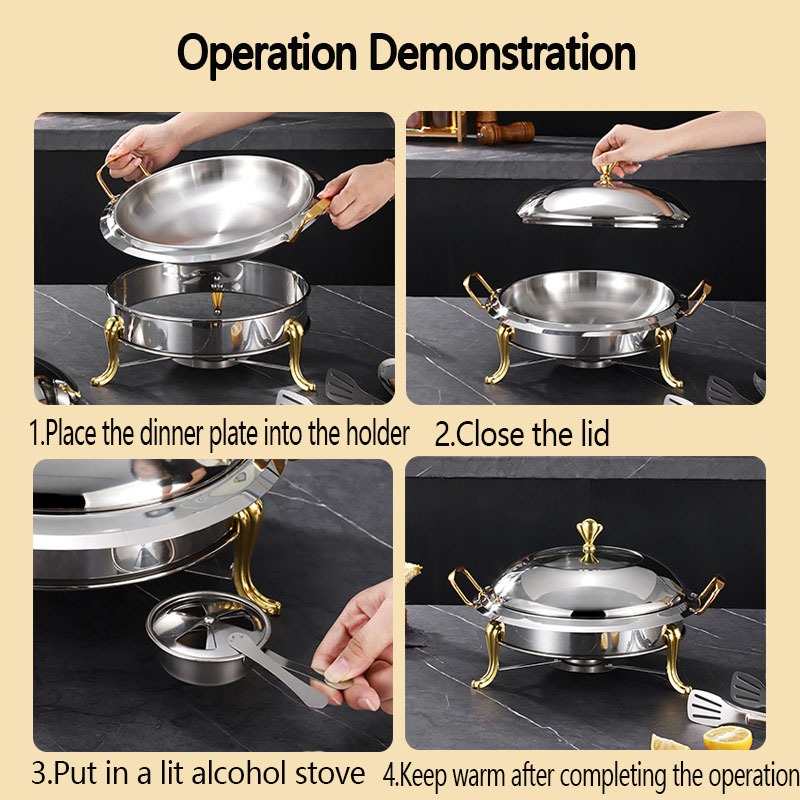 Operation Demonstration

1.Place the dinner plate into the holder

2.Close the lid

3.Put in a lit alcohol stove

4.Keep warm after completing the operation