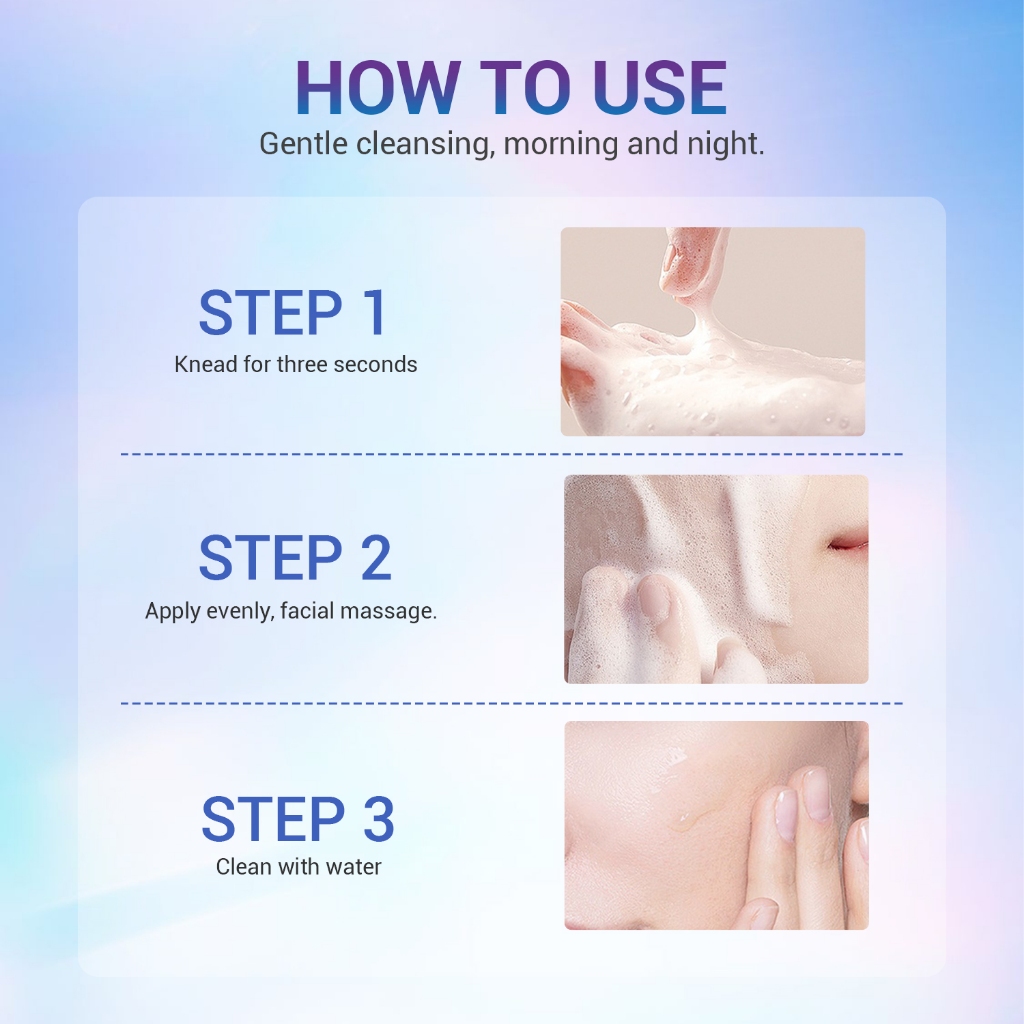 HOW TO USE
Gentle cleansing, morning and night.

STEP 1
Knead for three seconds

STEP 2
Apply evenly, facial massage.

STEP 3
Clean with water