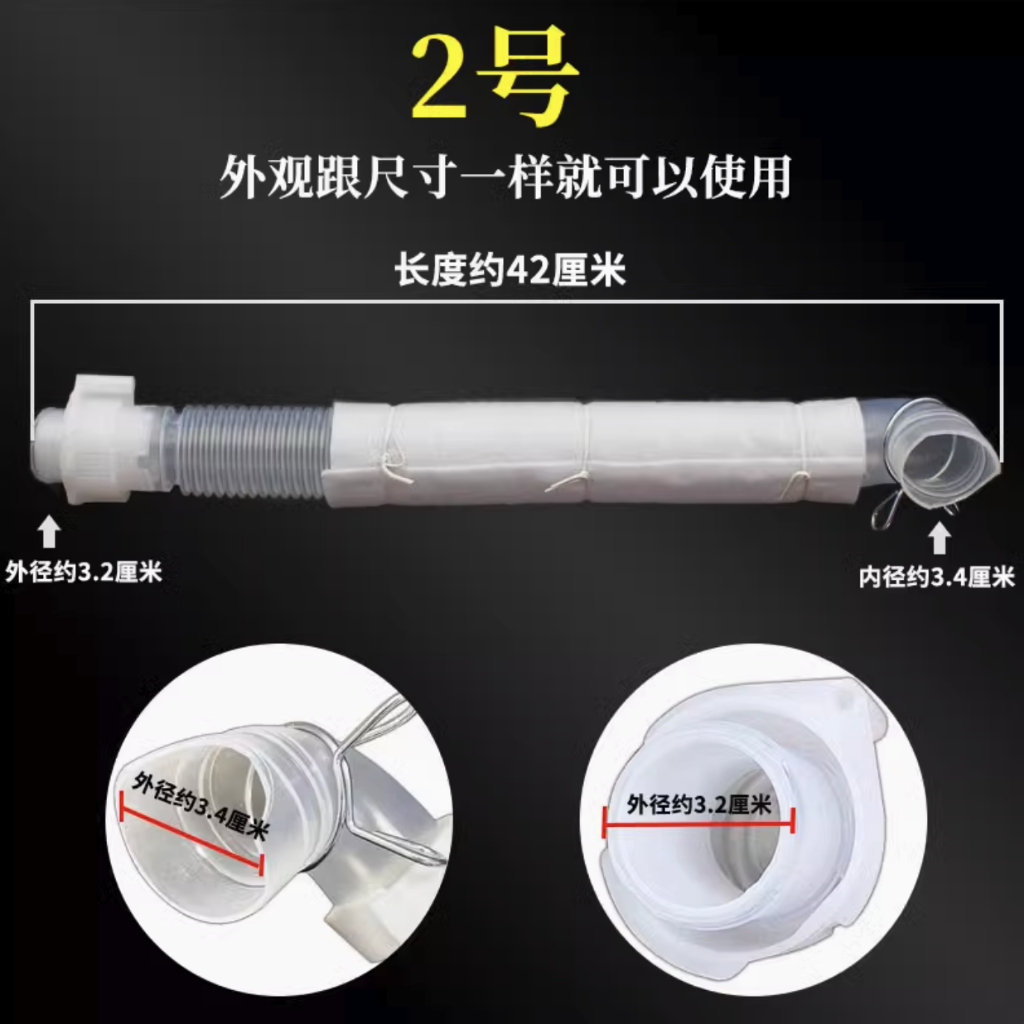 2号

外观跟尺寸一样就可以使用

长度约42厘米

外径约3.2厘米

内径约3.4厘米

外径约3.4厘米

外径约3.2厘米