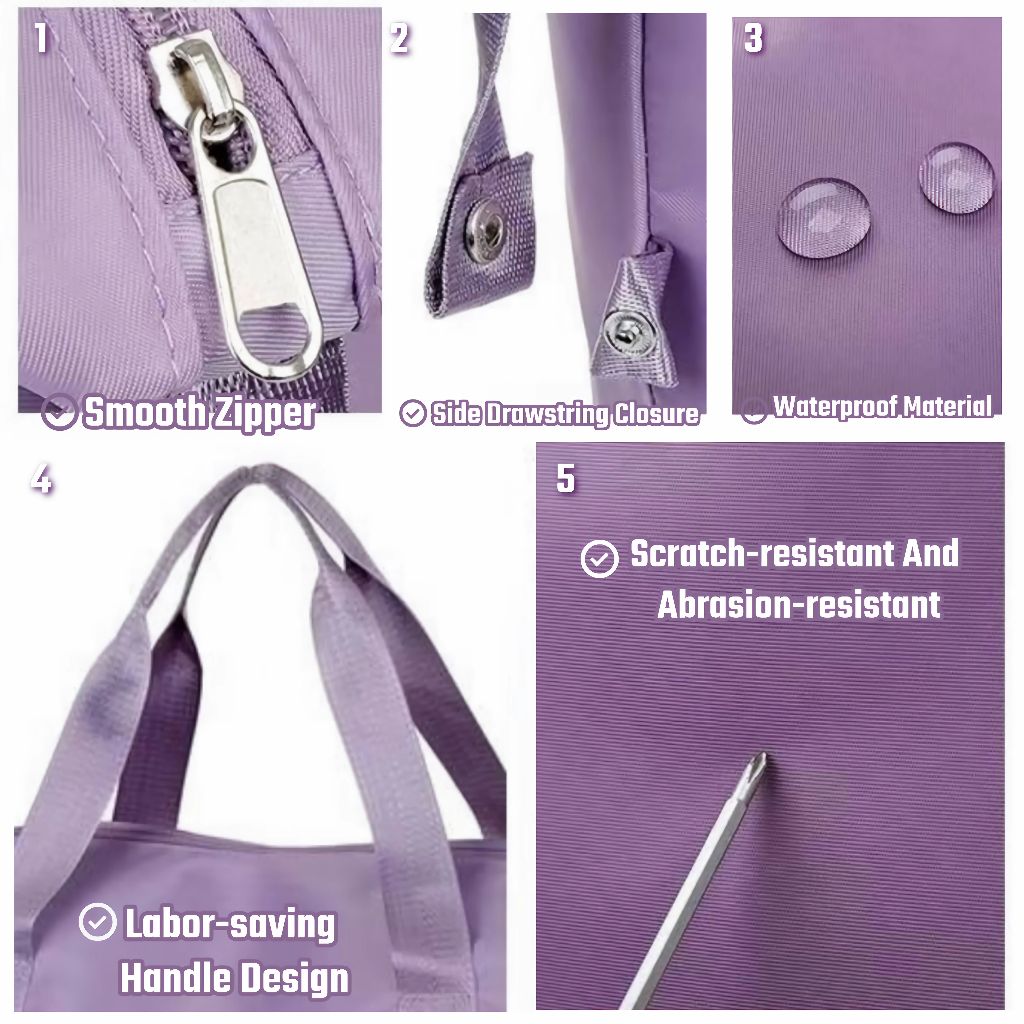 1
Smooth Zipper

2
Side Drawstring Closure

3
Waterproof Material

4
Labor-saving Handle Design

5
Scratch-resistant And Abrasion-resistant