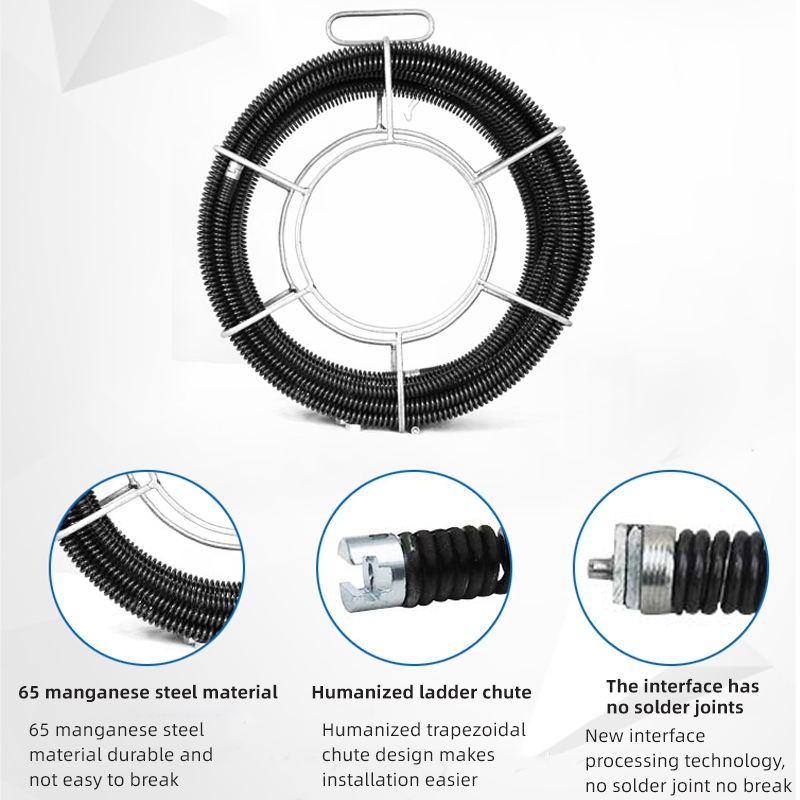 65 manganese steel material

65 manganese steel material durable and not easy to break

Humanized ladder chute

Humanized trapezoidal chute design makes installation easier

The interface has no solder joints

New interface processing technology, no solder joint no break