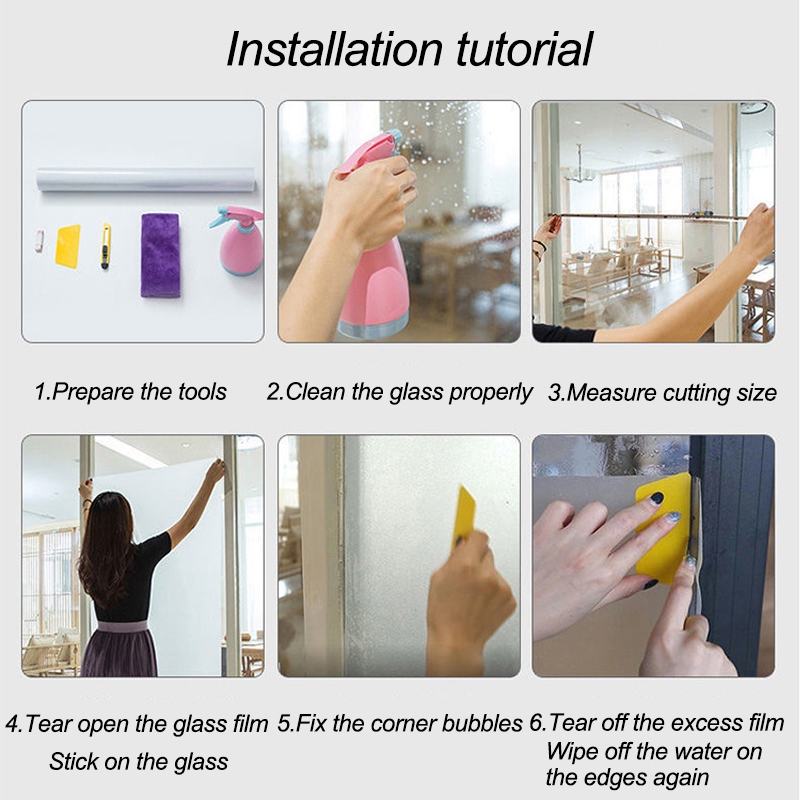 Installation tutorial

1.Prepare the tools

2.Clean the glass properly

3.Measure cutting size

4.Tear open the glass film
Stick on the glass

5.Fix the corner bubbles

6.Tear off the excess film
Wipe off the water on the edges again