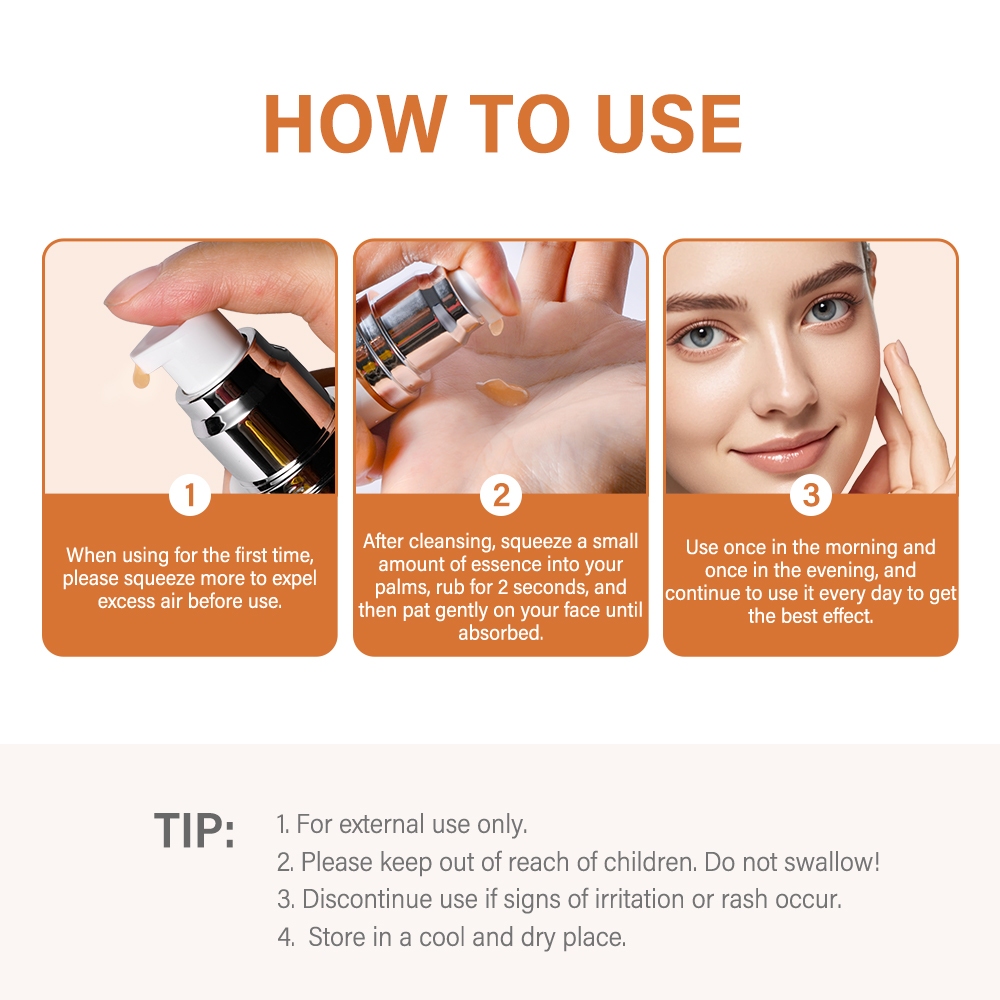 HOW TO USE

1
When using for the first time, please squeeze more to expel excess air before use.

2
After cleansing, squeeze a small amount of essence into your palms, rub for 2 seconds, and then pat gently on your face until absorbed.

3
Use once in the morning and once in the evening, and continue to use it every day to get the best effect.

TIP:
1. For external use only.
2. Please keep out of reach of children. Do not swallow!
3. Discontinue use if signs of irritation or rash occur.
4. Store in a cool and dry place.