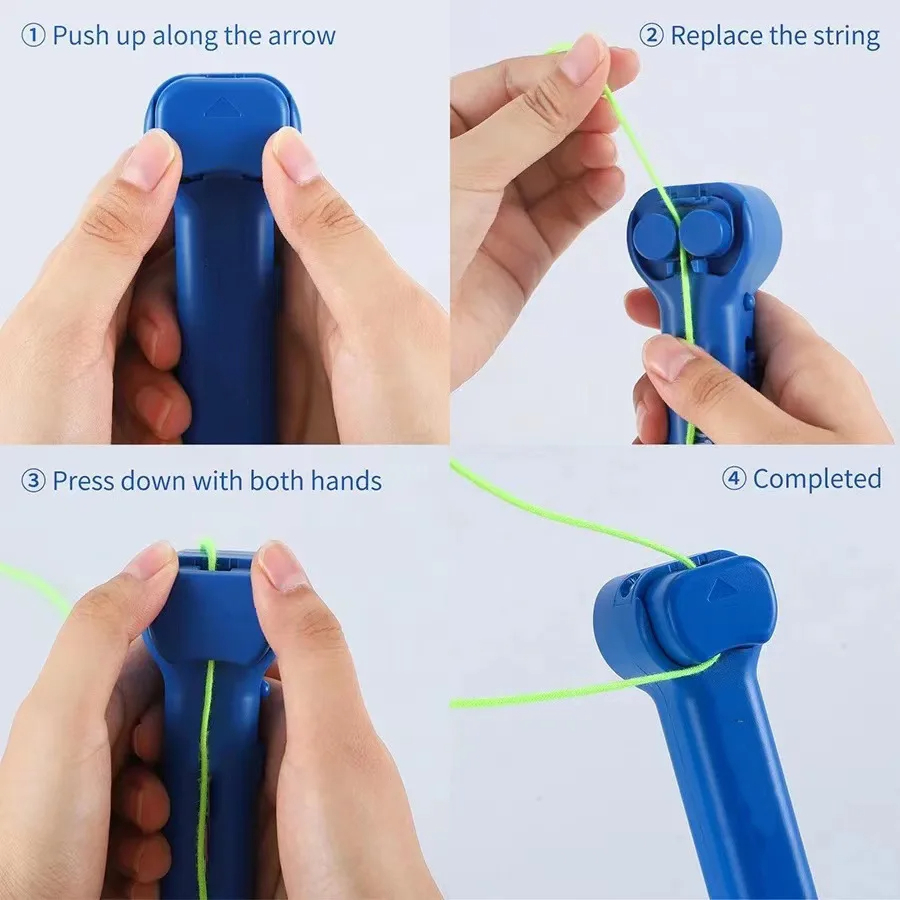 ① Push up along the arrow

② Replace the string

③ Press down with both hands

④ Completed