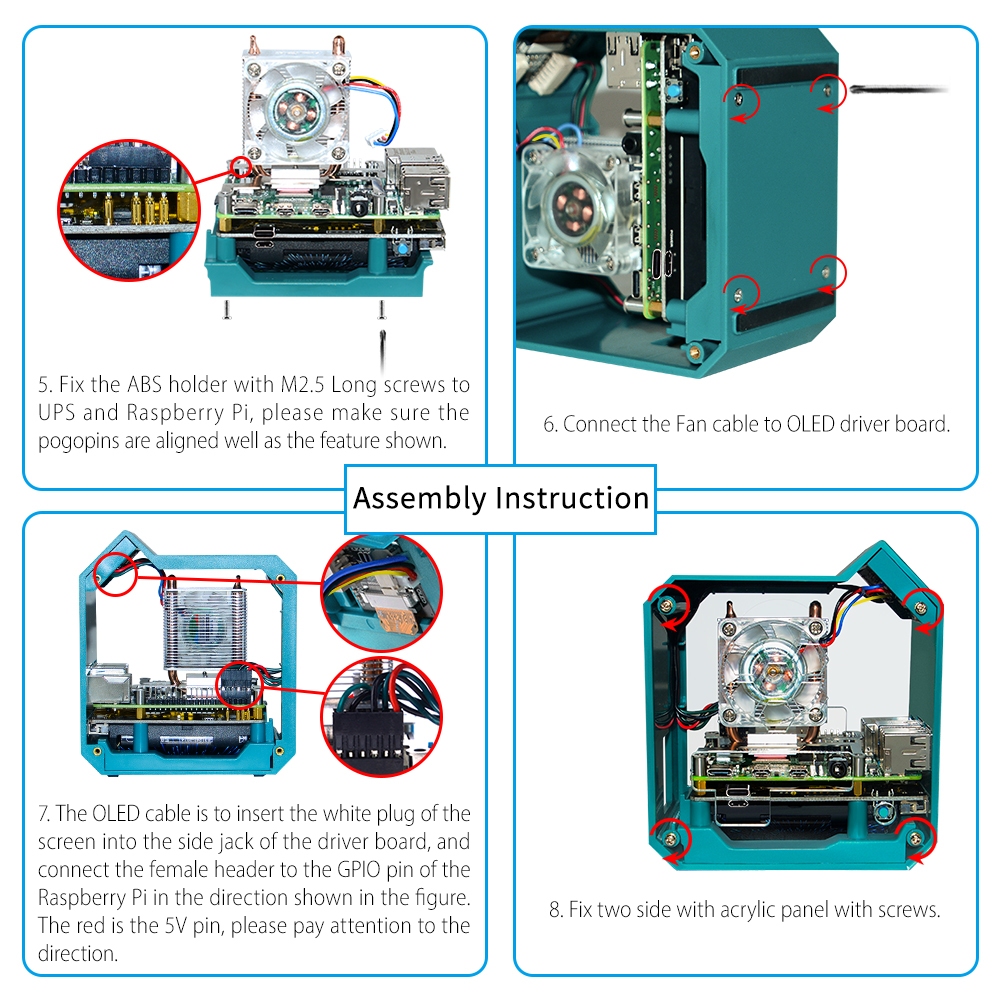 5. Fix the ABS holder with M2.5 Long screws to UPS and Raspberry Pi, please make sure the pogopins are aligned well as the feature shown.

6. Connect the Fan cable to OLED driver board.

Assembly Instruction

7. The OLED cable is to insert the white plug of the screen into the side jack of the driver board, and connect the female header to the GPIO pin of the Raspberry Pi in the direction shown in the figure. The red is the 5V pin, please pay attention to the direction.

8. Fix two side with acrylic panel with screws.