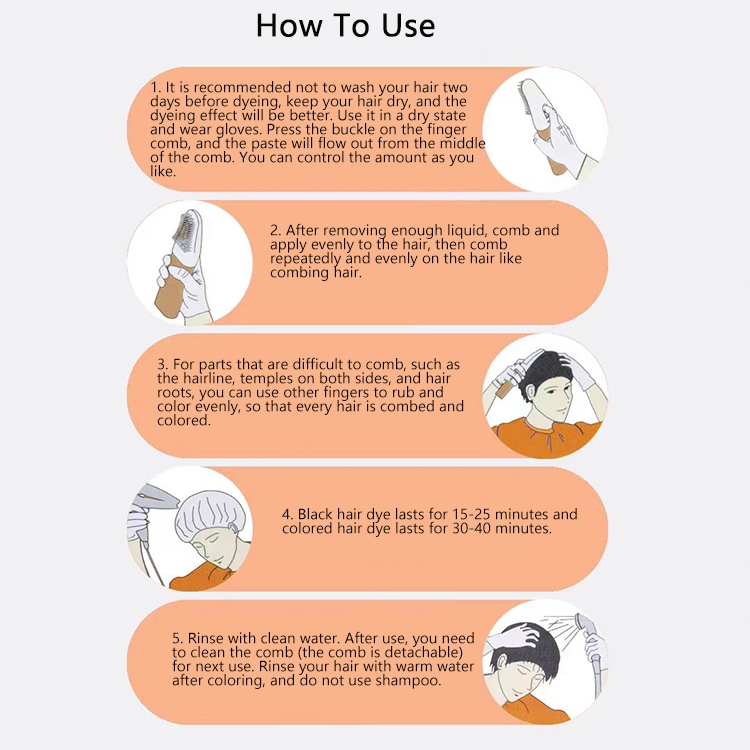 How To Use

1. It is recommended not to wash your hair two days before dyeing, keep your hair dry, and the dyeing effect will be better. Use it in a dry state and wear gloves. Press the buckle on the finger comb, and the paste will flow out from the middle of the comb. You can control the amount as you like.

2. After removing enough liquid, comb and apply evenly to the hair, then comb repeatedly and evenly on the hair like combing hair.

3. For parts that are difficult to comb, such as the hairline, temples on both sides, and hair roots, you can use other fingers to rub and color evenly, so that every hair is combed and colored.

4. Black hair dye lasts for 15-25 minutes and colored hair dye lasts for 30-40 minutes.

5. Rinse with clean water. After use, you need to clean the comb (the comb is detachable) for next use. Rinse your hair with warm water after coloring, and do not use shampoo.