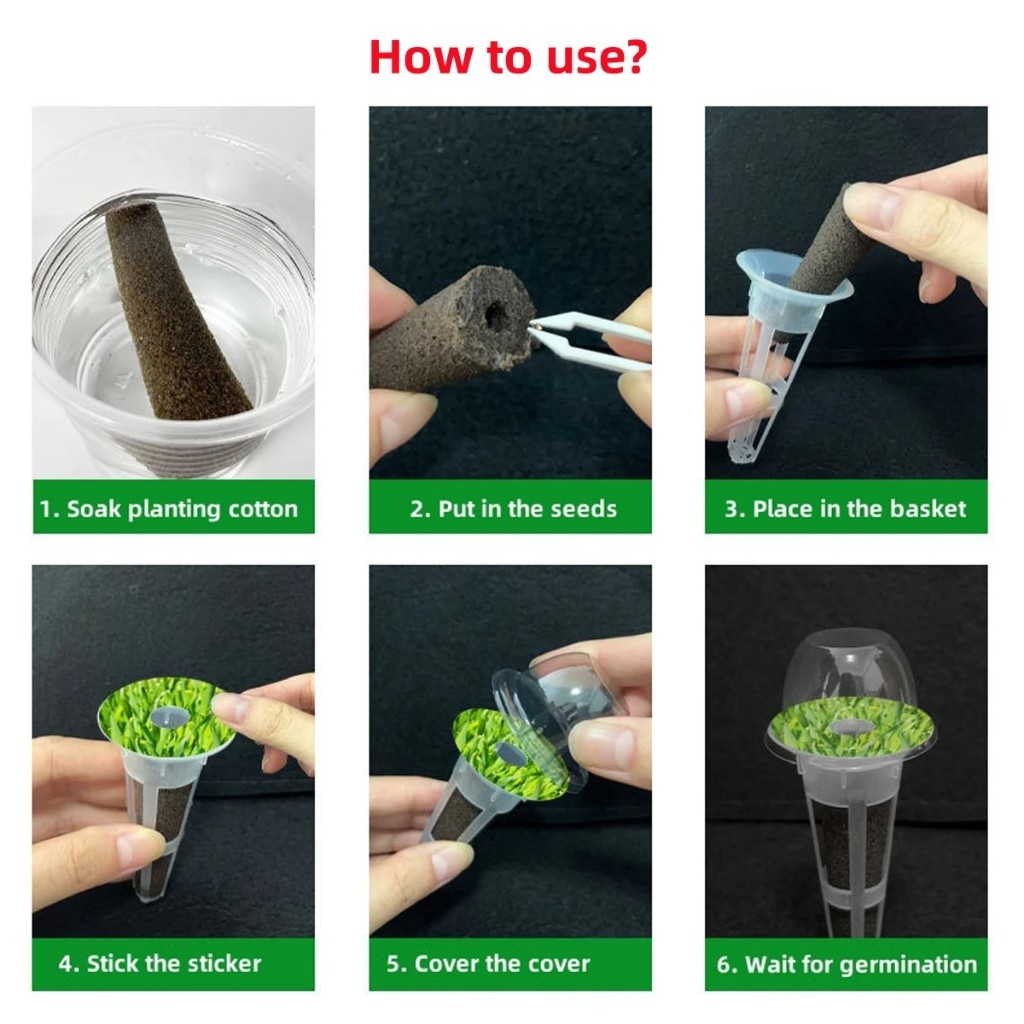 How to use?

1. Soak planting cotton

2. Put in the seeds

3. Place in the basket

4. Stick the sticker

5. Cover the cover

6. Wait for germination