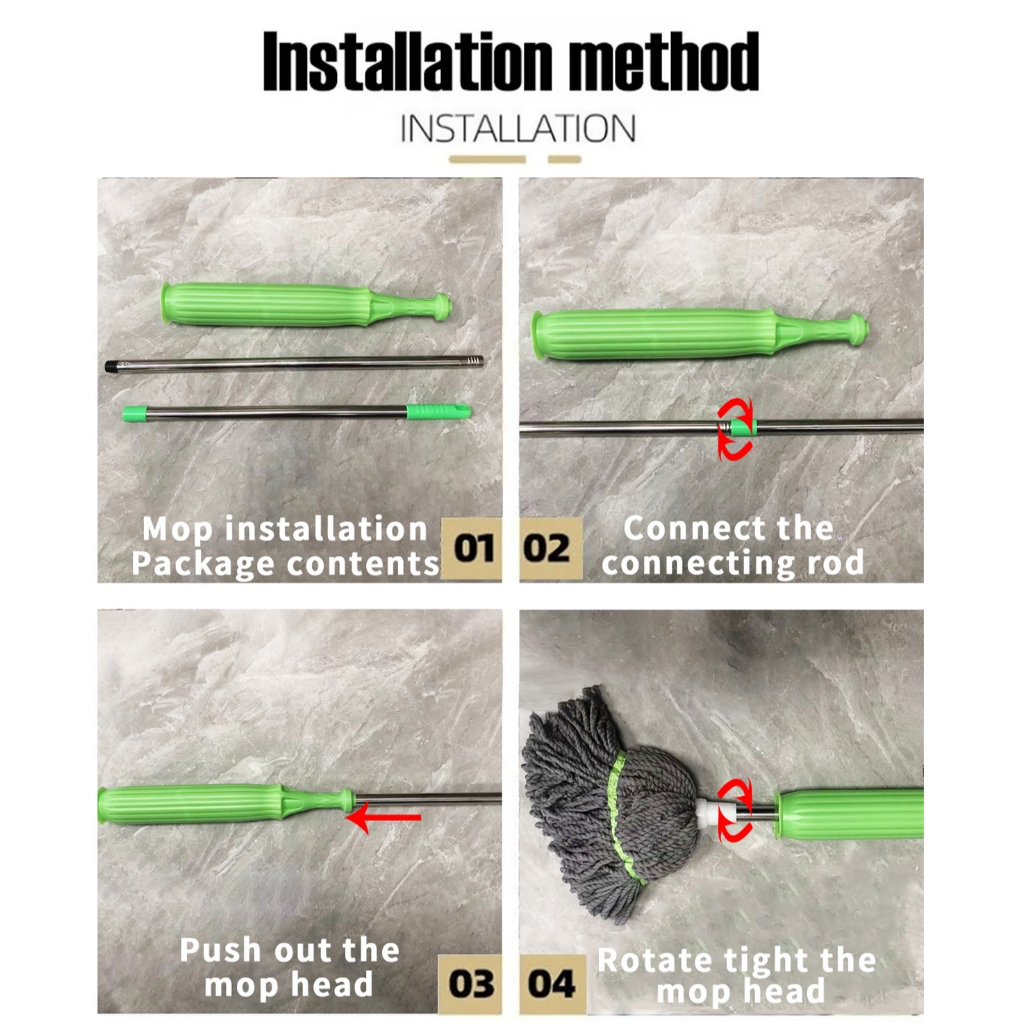 Installation method

INSTALLATION

Mop installation
Package contents

01

02

Connect the connecting rod

Push out the mop head

03

04

Rotate tight the mop head