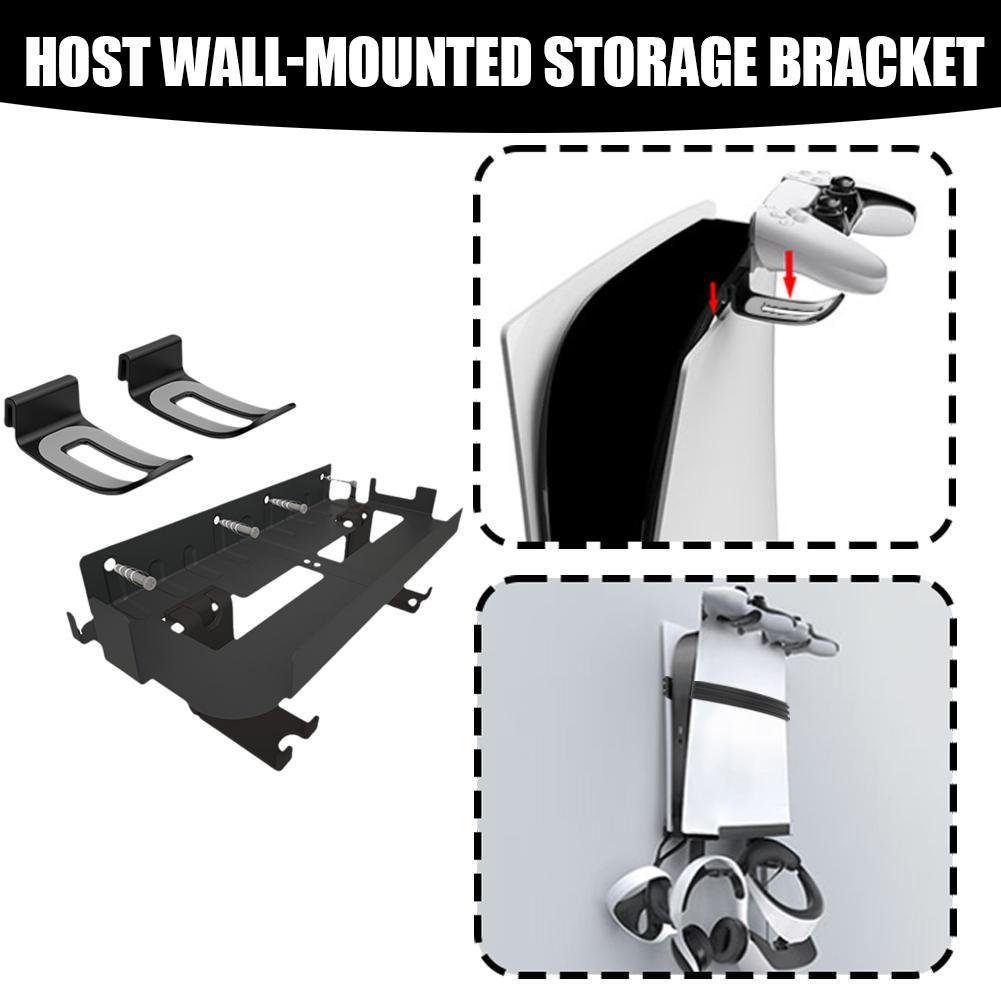 HOST WALL-MOUNTED STORAGE BRACKET