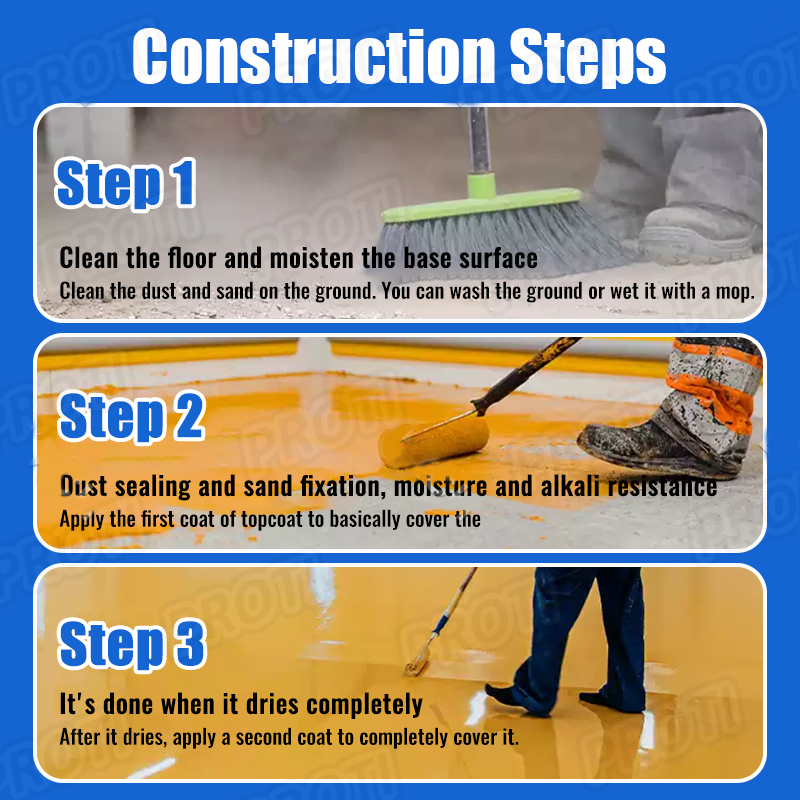 Construction Steps

Step 1

Clean the floor and moisten the base surface

Clean the dust and sand on the ground. You can wash the ground or wet it with a mop.

Step 2

Dust sealing and sand fixation, moisture and alkali resistance

Apply the first coat of topcoat to basically cover the

Step 3

It's done when it dries completely

After it dries, apply a second coat to completely cover it.

PROTI