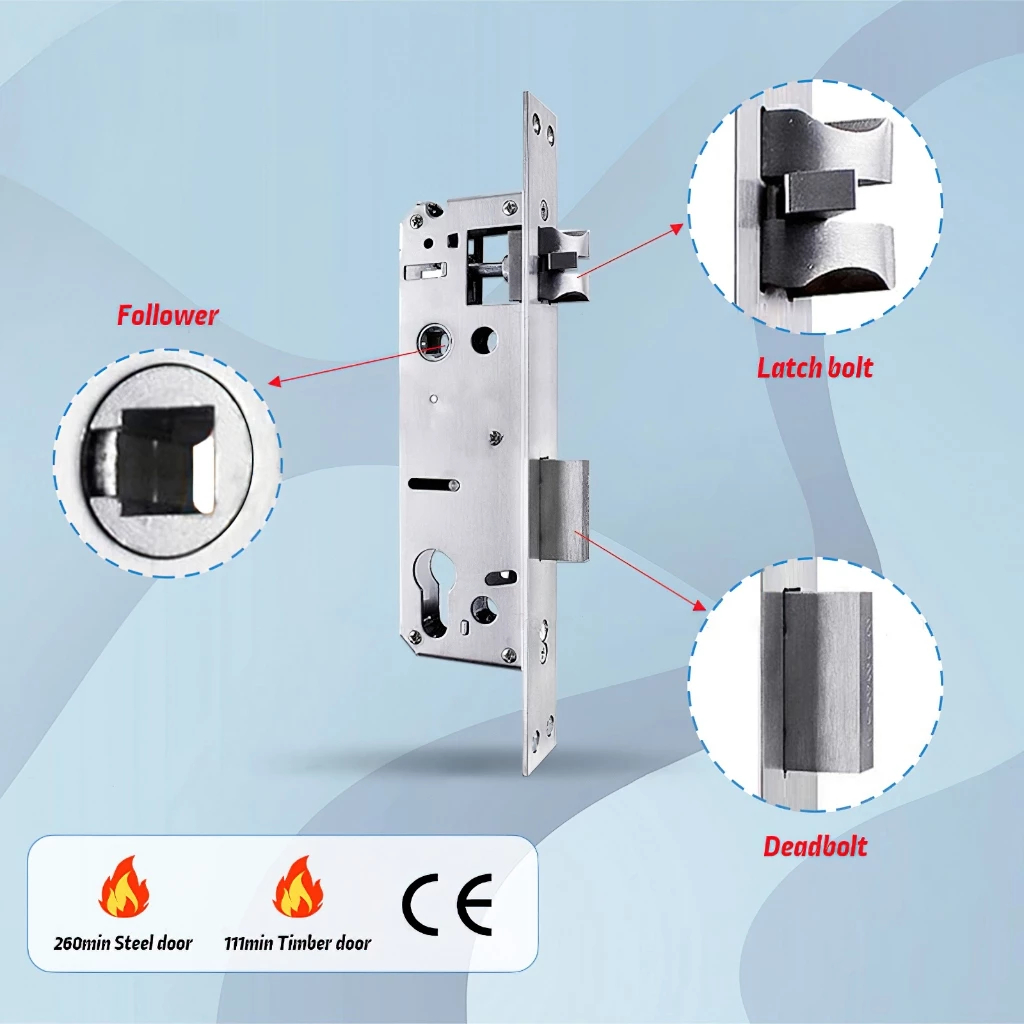 Follower

Latch bolt

Deadbolt

260min Steel door

111min Timber door

CE