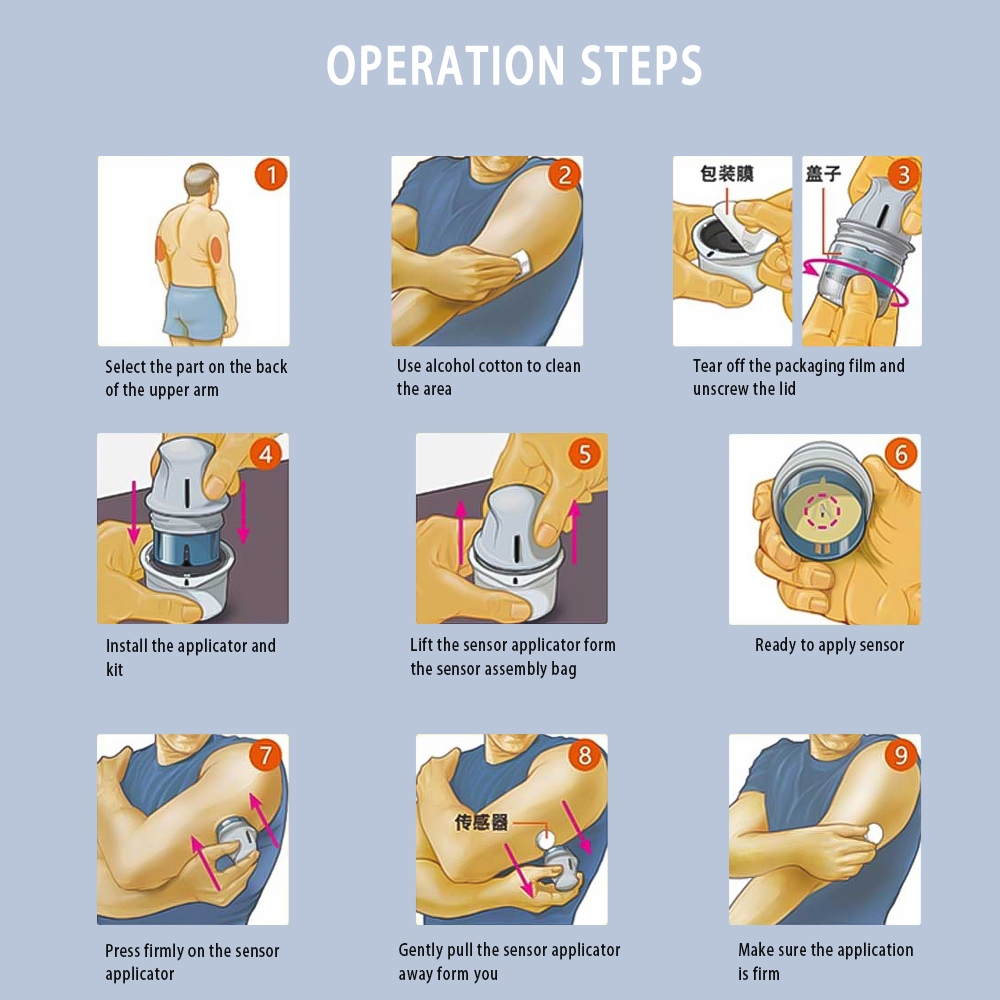 OPERATION STEPS

1

Select the part on the back of the upper arm

2

Use alcohol cotton to clean the area

包装膜

盖子

3

Tear off the packaging film and unscrew the lid

4

Install the applicator and kit

5

Lift the sensor applicator form the sensor assembly bag

6

Ready to apply sensor

7

Press firmly on the sensor applicator

8

传感器

Gently pull the sensor applicator away form you

9

Make sure the application is firm