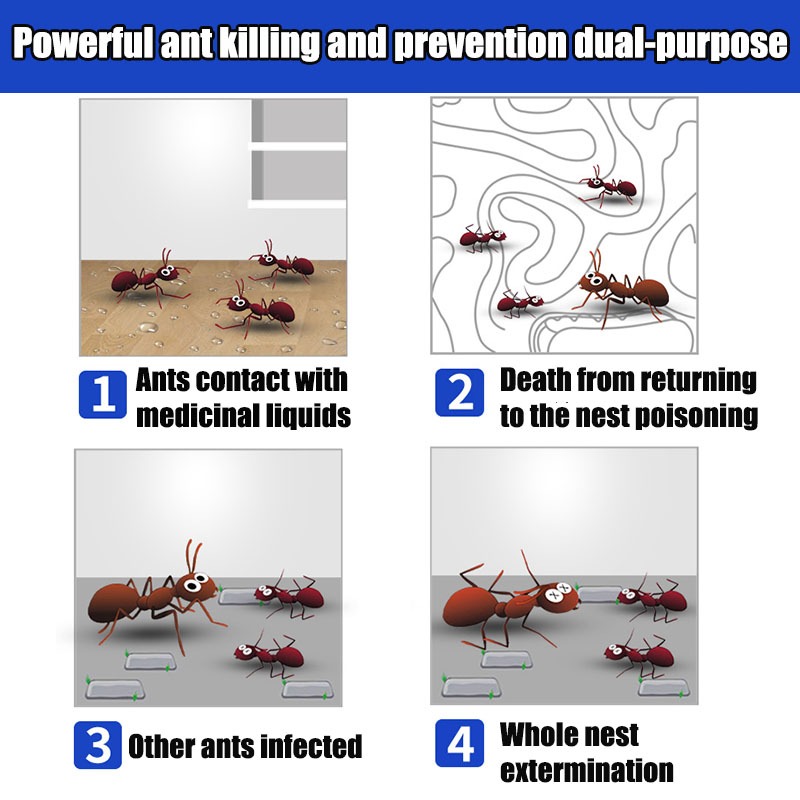 Powerful ant killing and prevention dual-purpose

1 Ants contact with medicinal liquids

2 Death from returning to the nest poisoning

3 Other ants infected

4 Whole nest extermination