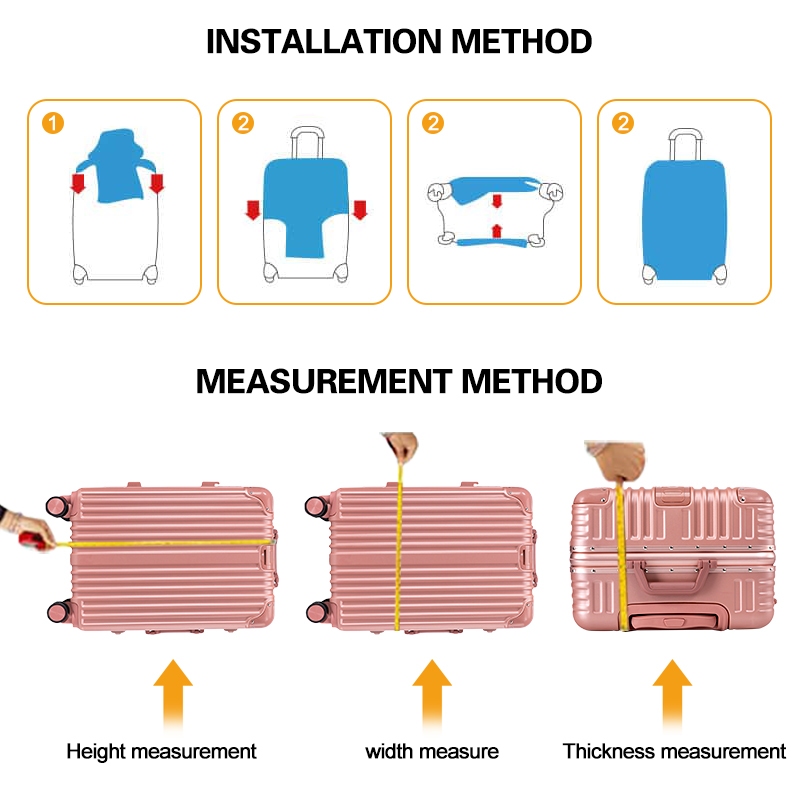 INSTALLATION METHOD

1

2

2

2

MEASUREMENT METHOD

Height measurement

width measure

Thickness measurement