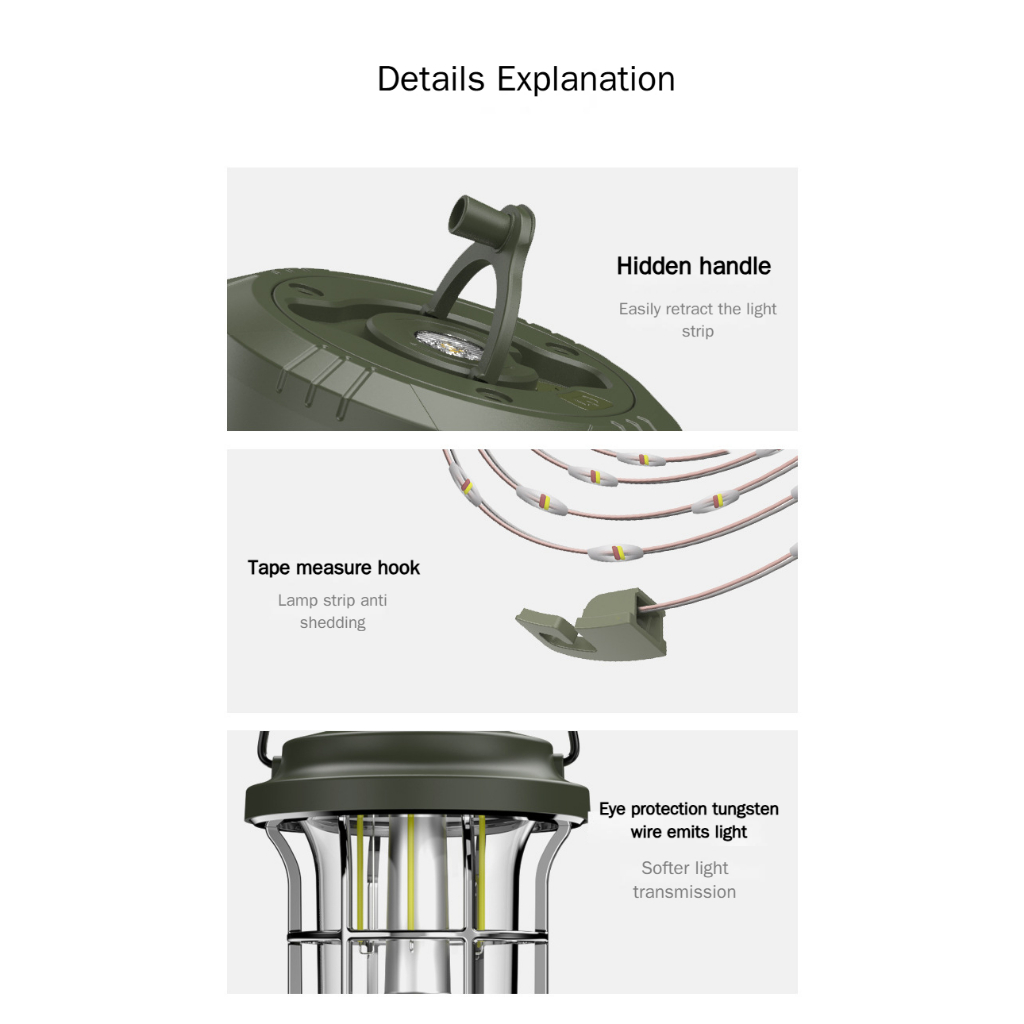 Details Explanation

Hidden handle

Easily retract the light strip

Tape measure hook

Lamp strip anti shedding

Eye protection tungsten wire emits light

Softer light transmission