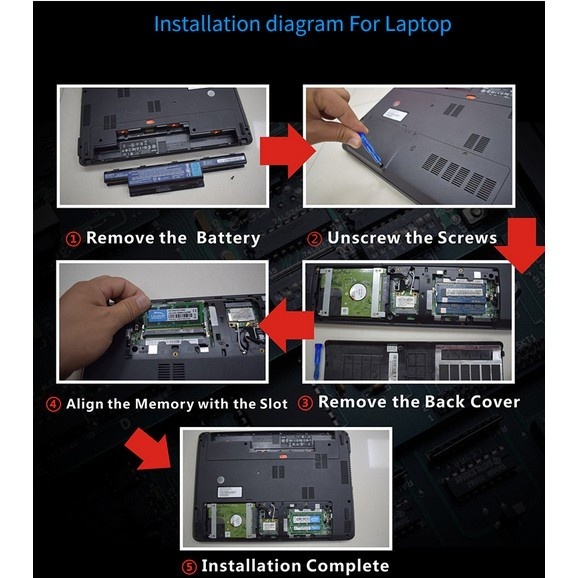 Installation diagram For Laptop

① Remove the Battery

② Unscrew the Screws

④ Align the Memory with the Slot

③ Remove the Back Cover

⑤ Installation Complete