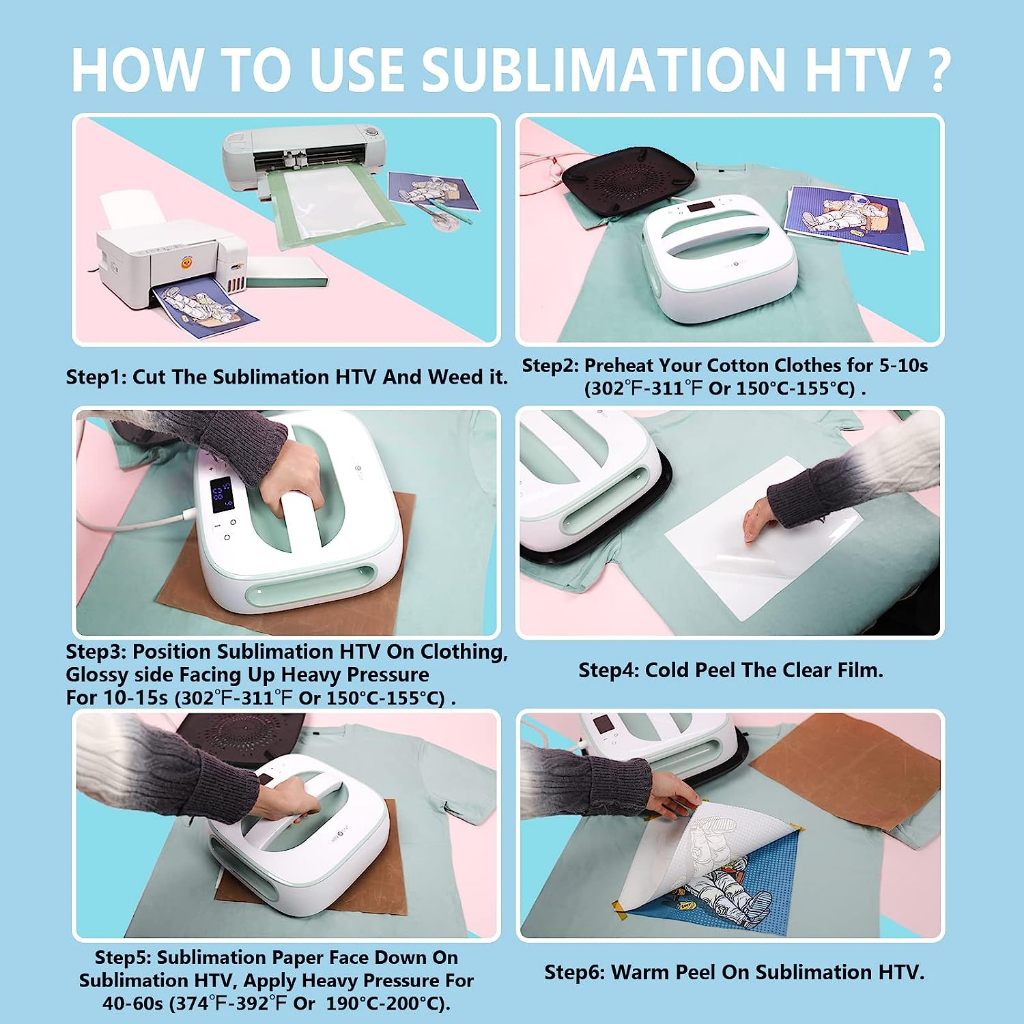 HOW TO USE SUBLIMATION HTV ?

Step1: Cut The Sublimation HTV And Weed it.

Step2: Preheat Your Cotton Clothes for 5-10s (302℉-311℉ Or 150°C-155°C) .

Step3: Position Sublimation HTV On Clothing, Glossy side Facing Up Heavy Pressure For 10-15s (302℉-311℉ Or 150°C-155°C) .

Step4: Cold Peel The Clear Film.

Step5: Sublimation Paper Face Down On Sublimation HTV, Apply Heavy Pressure For 40-60s (374℉-392℉ Or 190°C-200°C).

Step6: Warm Peel On Sublimation HTV.