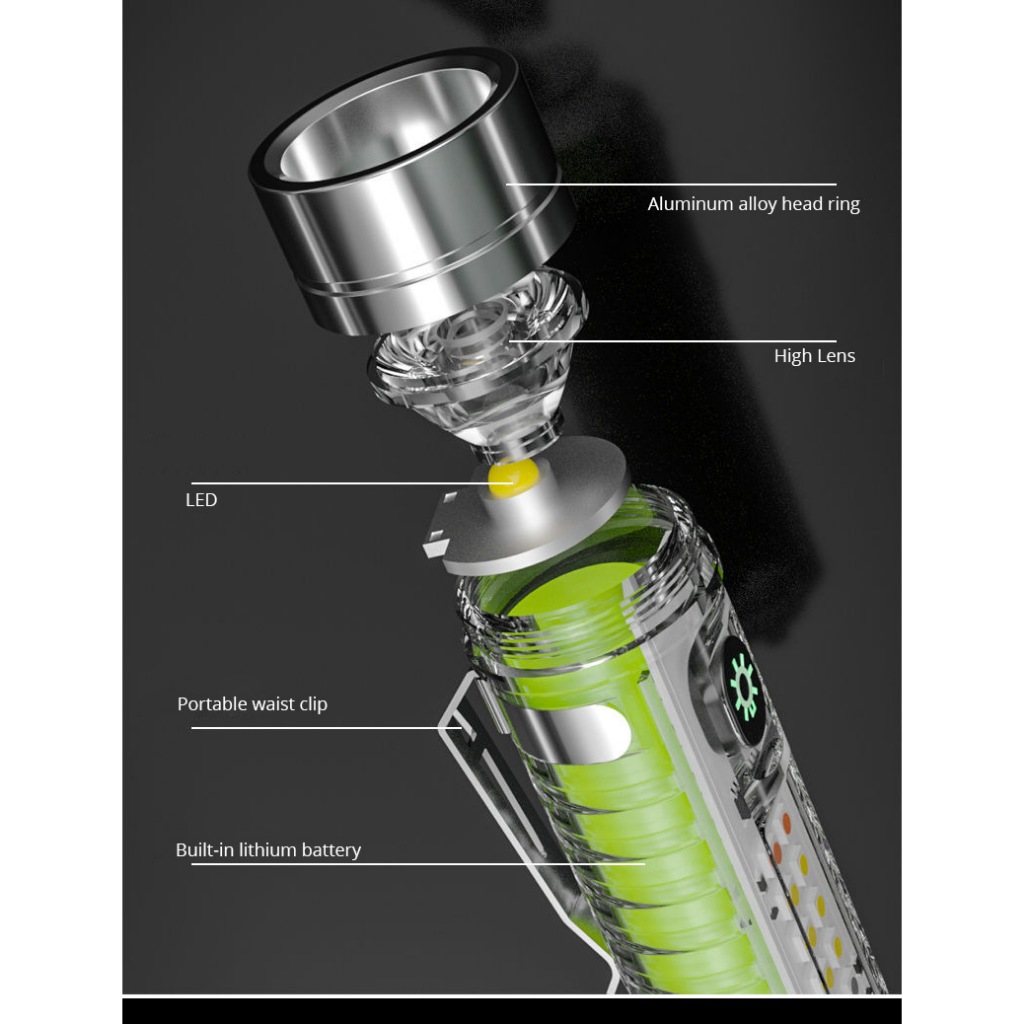 Aluminum alloy head ring

High Lens

LED

Portable waist clip

Built-in lithium battery