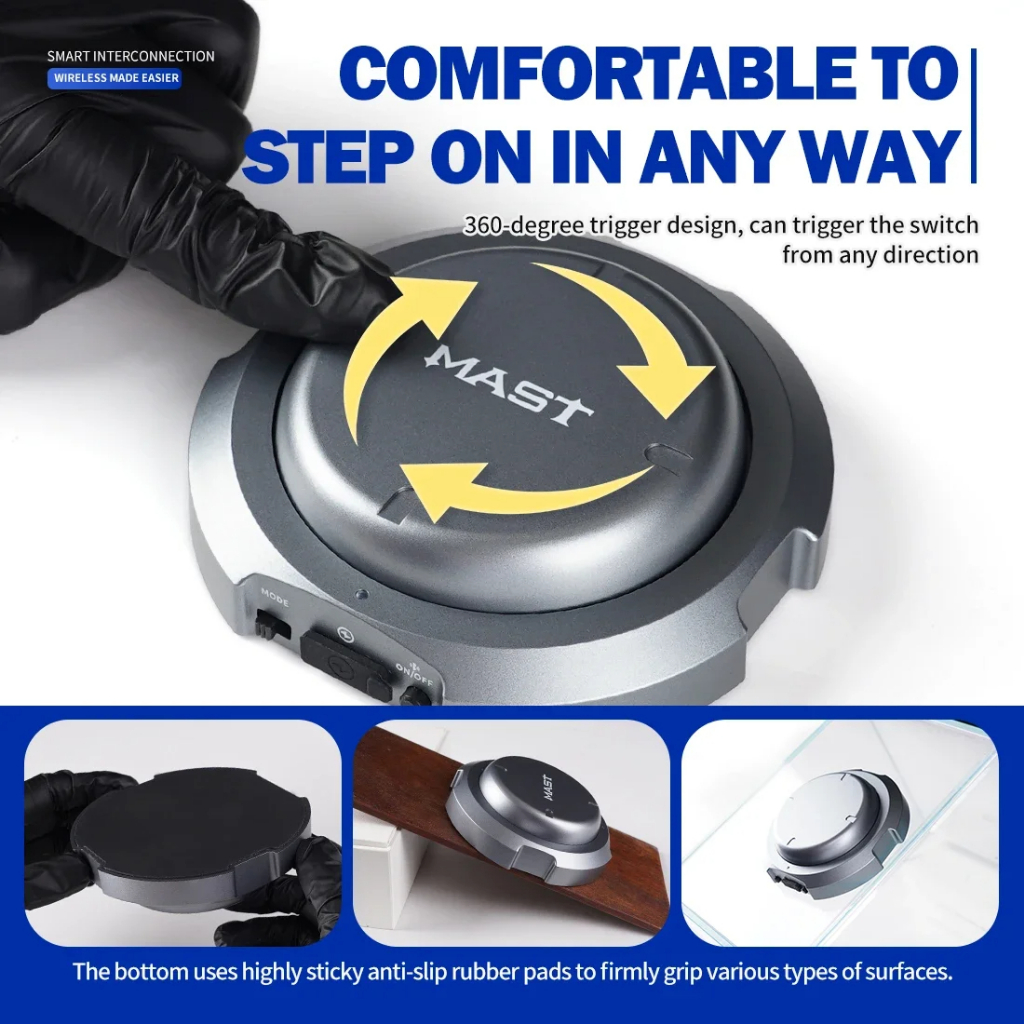 SMART INTERCONNECTION
WIRELESS MADE EASIER

COMFORTABLE TO STEP ON IN ANY WAY

360-degree trigger design, can trigger the switch from any direction

MAST

MODE

ON/OFF

MAST

The bottom uses highly sticky anti-slip rubber pads to firmly grip various types of surfaces.