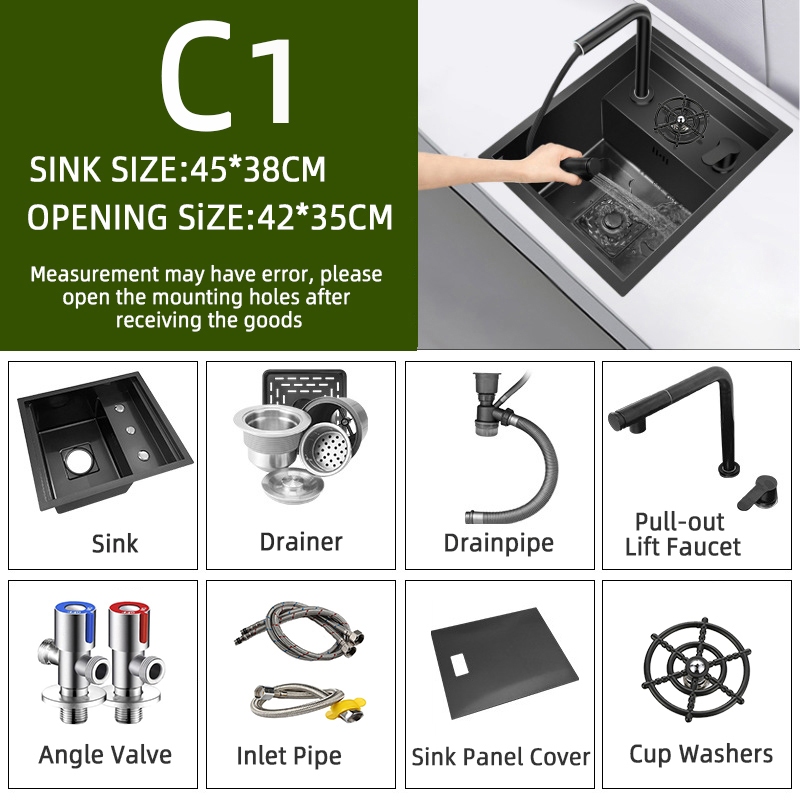 C1

SINK SIZE:45*38CM

OPENING SiZE:42*35CM

Measurement may have error, please open the mounting holes after receiving the goods

Sink

Drainer

Drainpipe

Pull-out Lift Faucet

Angle Valve

Inlet Pipe

Sink Panel Cover

Cup Washers