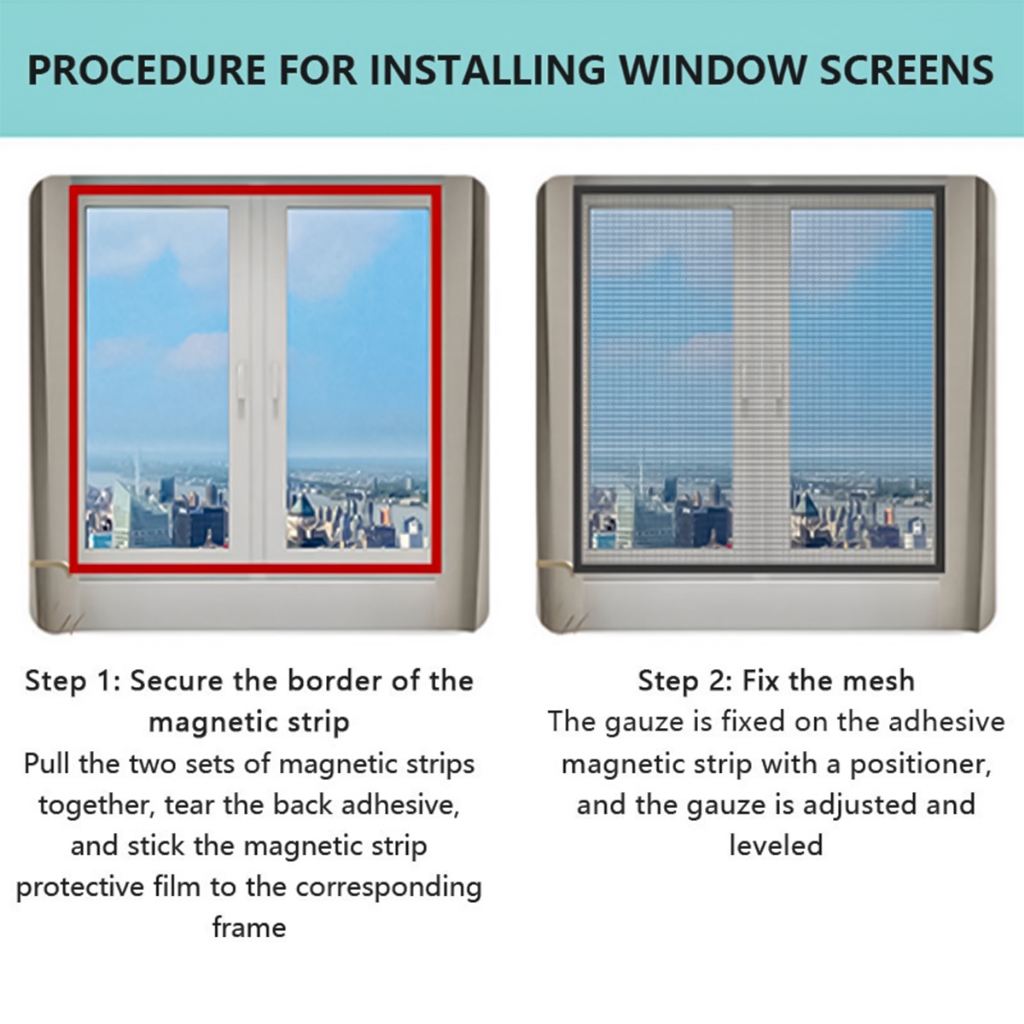 PROCEDURE FOR INSTALLING WINDOW SCREENS

Step 1: Secure the border of the magnetic strip
Pull the two sets of magnetic strips together, tear the back adhesive, and stick the magnetic strip protective film to the corresponding frame

Step 2: Fix the mesh
The gauze is fixed on the adhesive magnetic strip with a positioner, and the gauze is adjusted and leveled