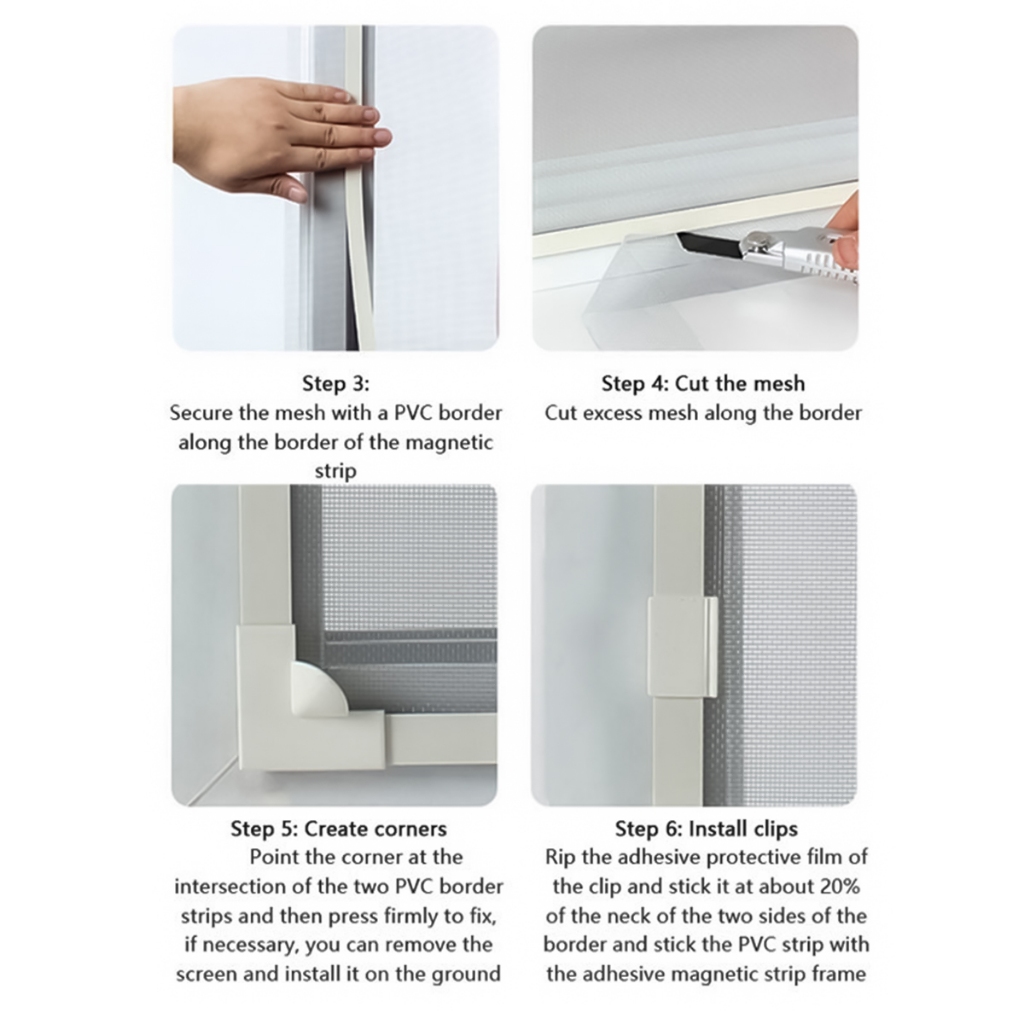 Step 3:
Secure the mesh with a PVC border along the border of the magnetic strip

Step 4: Cut the mesh
Cut excess mesh along the border

Step 5: Create corners
Point the corner at the intersection of the two PVC border strips and then press firmly to fix, if necessary, you can remove the screen and install it on the ground

Step 6: Install clips
Rip the adhesive protective film of the clip and stick it at about 20% of the neck of the two sides of the border and stick the PVC strip with the adhesive magnetic strip frame